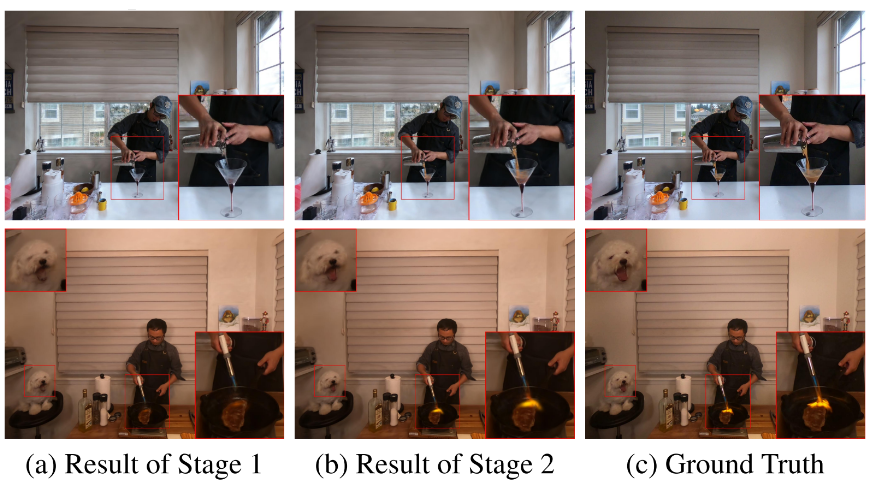 (a) Result of Stage 1

(b) Result of Stage 2

(c) Ground Truth