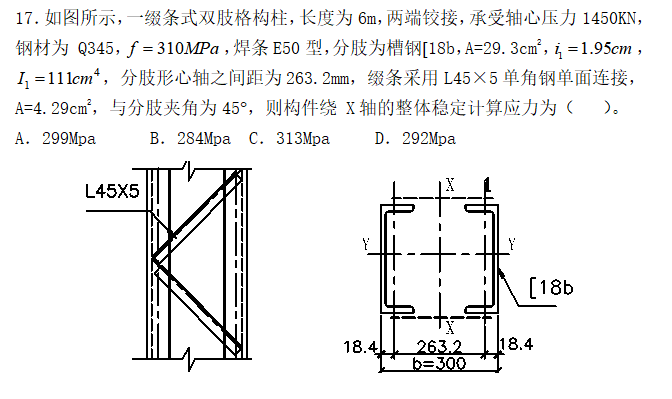 17. 如图所示，一缀条式双肢格构柱，长度为 6m，两端铰接，承受轴心压力 1450KN，钢材为 Q345，$f=310MPa$，焊条 E50 型，分肢为槽钢[18b，A=29.3cm$^2$，$i_1=1.95cm$，$I_1=111cm^4$，分肢形心轴之间距为 263.2mm，缀条采用 L45×5 单角钢单面连接，A=4.29cm$^2$，与分肢夹角为 45°，则构件绕 X 轴的整体稳定计算应力为（　　）。

A. 299Mpa　　B. 284Mpa　C. 313Mpa　　D. 292Mpa

L45X5

X
1
Y
Y
[18b
X
18.4
263.2
18.4
b=300