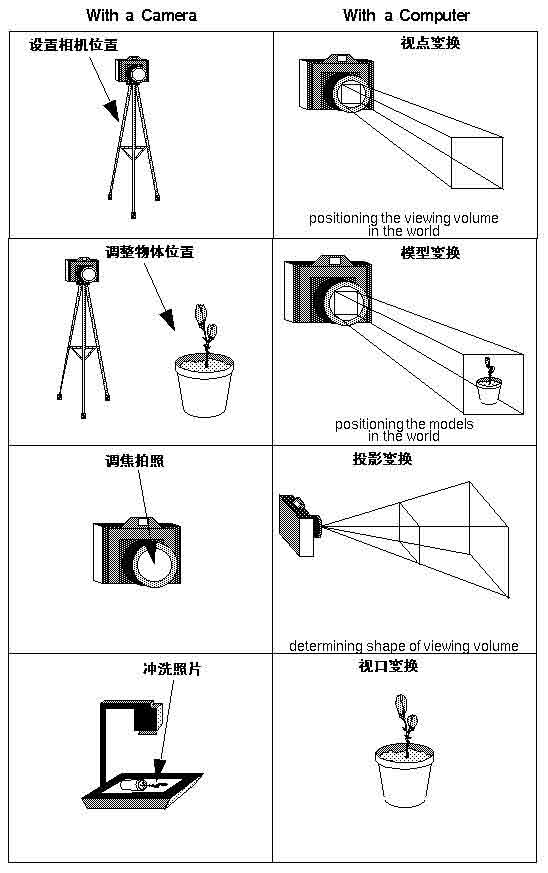 | With a Camera | With a Computer |
|---|---|
| 设置相机位置 | 视点变换 positioning the viewing volume in the world |
| 调整物体位置 | 模型变换 positioning the models in the world |
| 调焦拍照 | 投影变换 determining shape of viewing volume |
| 冲洗照片 | 视口变换 |