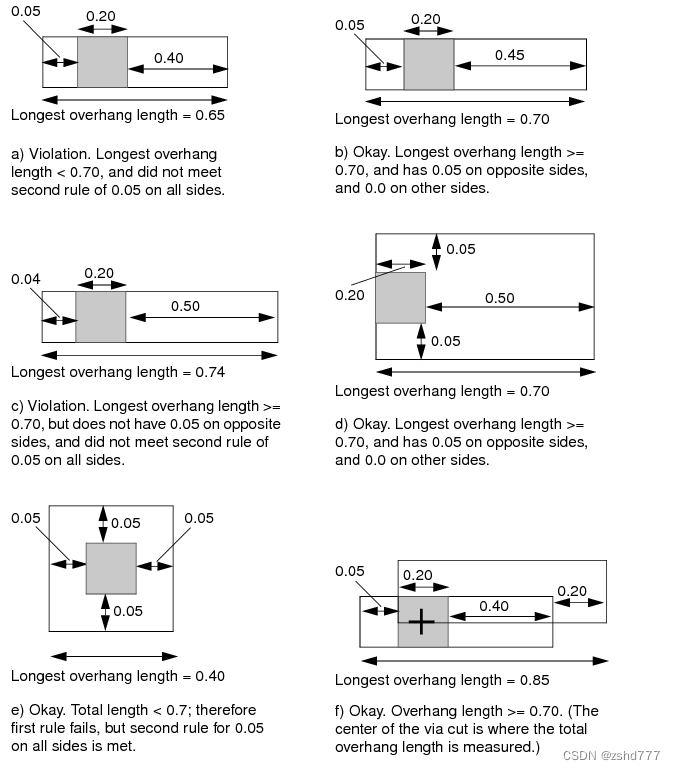 0.05

0.20

0.40

Longest overhang length = 0.65

a) Violation. Longest overhang length < 0.70, and did not meet second rule of 0.05 on all sides.

0.05

0.20

0.45

Longest overhang length = 0.70

b) Okay. Longest overhang length >= 0.70, and has 0.05 on opposite sides, and 0.0 on other sides.

0.04

0.20

0.50

Longest overhang length = 0.74

c) Violation. Longest overhang length >= 0.70, but does not have 0.05 on opposite sides, and did not meet second rule of 0.05 on all sides.

0.05

0.20

0.50

0.05

Longest overhang length = 0.70

d) Okay. Longest overhang length >= 0.70, and has 0.05 on opposite sides, and 0.0 on other sides.

0.05

0.05

0.05

0.05

Longest overhang length = 0.40

e) Okay. Total length < 0.7; therefore first rule fails, but second rule for 0.05 on all sides is met.

0.05

0.20

0.40

0.20

Longest overhang length = 0.85

f) Okay. Overhang length >= 0.70. (The center of the via cut is where the total overhang length is measured.)

CSDN @zshd777