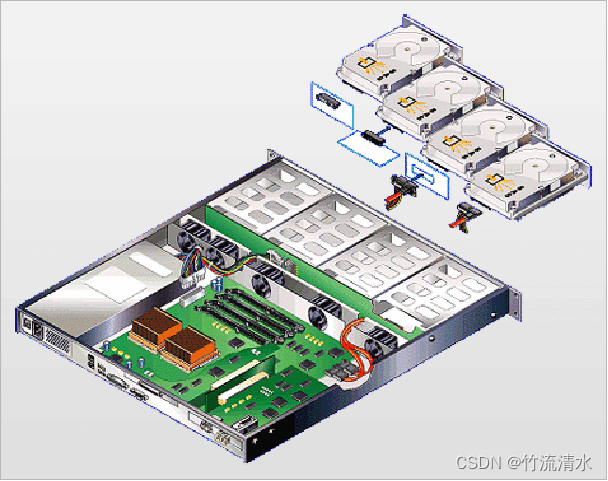 CSDN @竹流清水