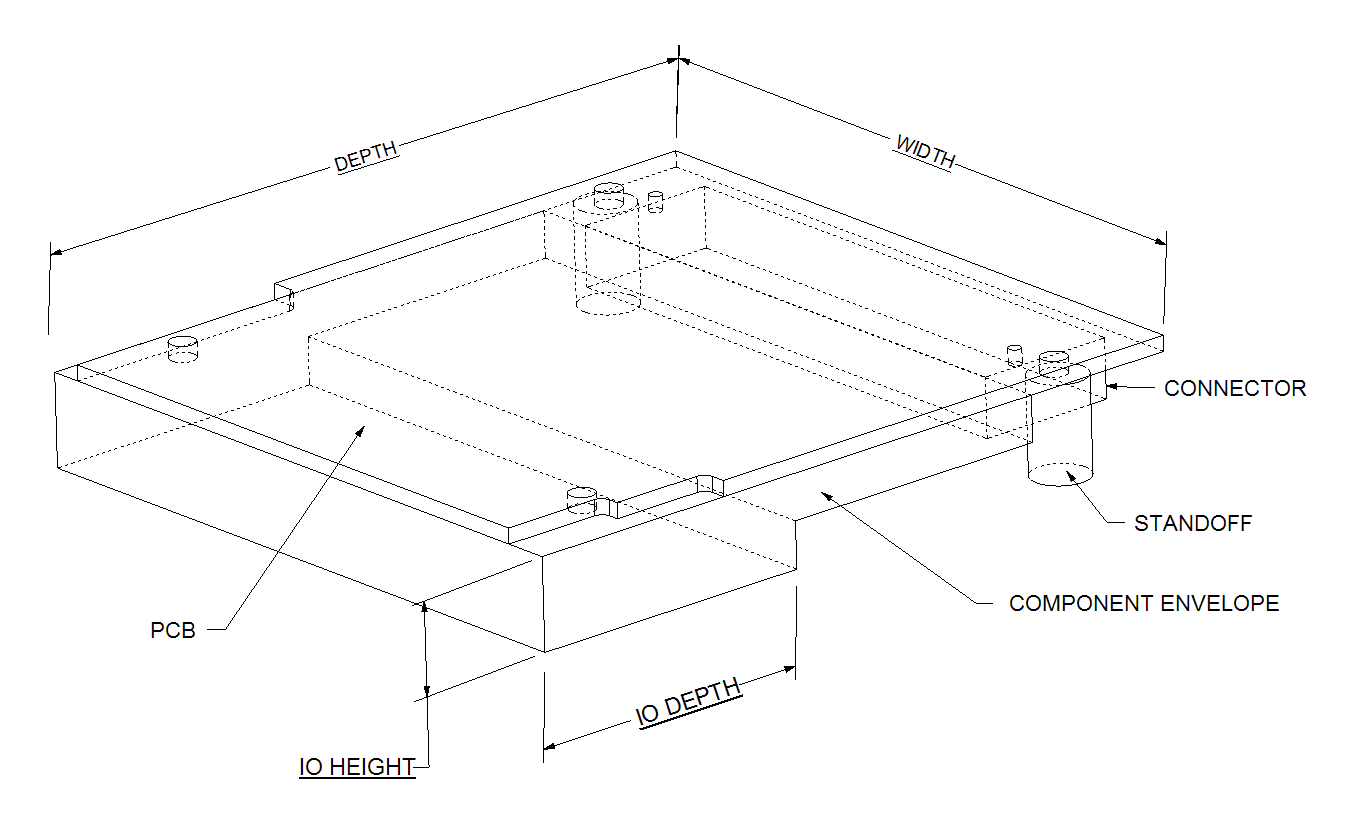 DEPTH
WIDTH
CONNECTOR
STANDOFF
COMPONENT ENVELOPE
PCB
IO DEPTH
IO HEIGHT