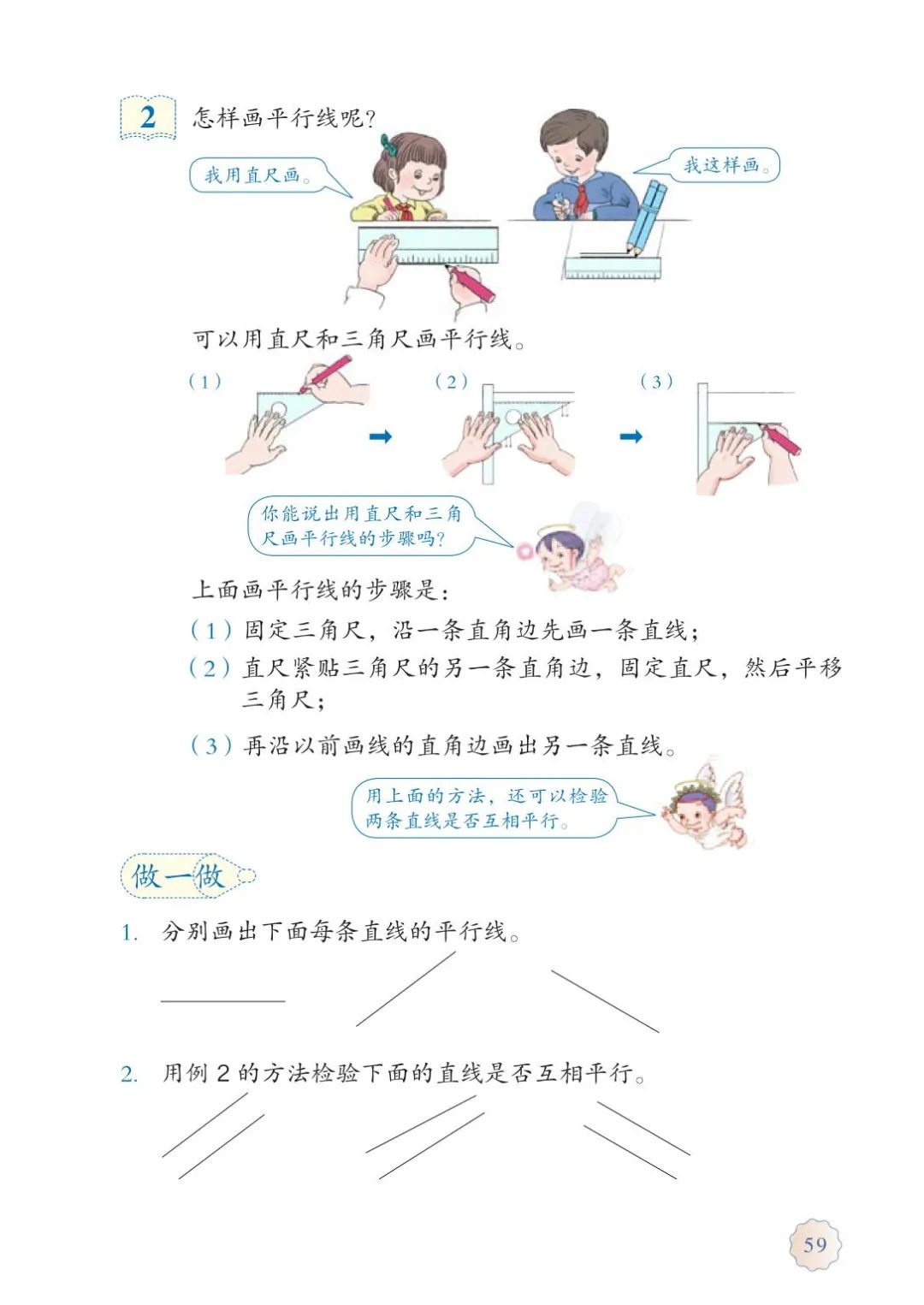 2 怎样画平行线呢？

我用直尺画。

我这样画。

可以用直尺和三角尺画平行线。

（1） （2） （3）

你能说出用直尺和三角尺画平行线的步骤吗？

上面画平行线的步骤是：

（1）固定三角尺，沿一条直角边先画一条直线；

（2）直尺紧贴三角尺的另一条直角边，固定直尺，然后平移三角尺；

（3）再沿以前画线的直角边画出另一条直线。

用上面的方法，还可以检验两条直线是否互相平行。

做一做

1. 分别画出下面每条直线的平行线。

2. 用例 2 的方法检验下面的直线是否互相平行。

59