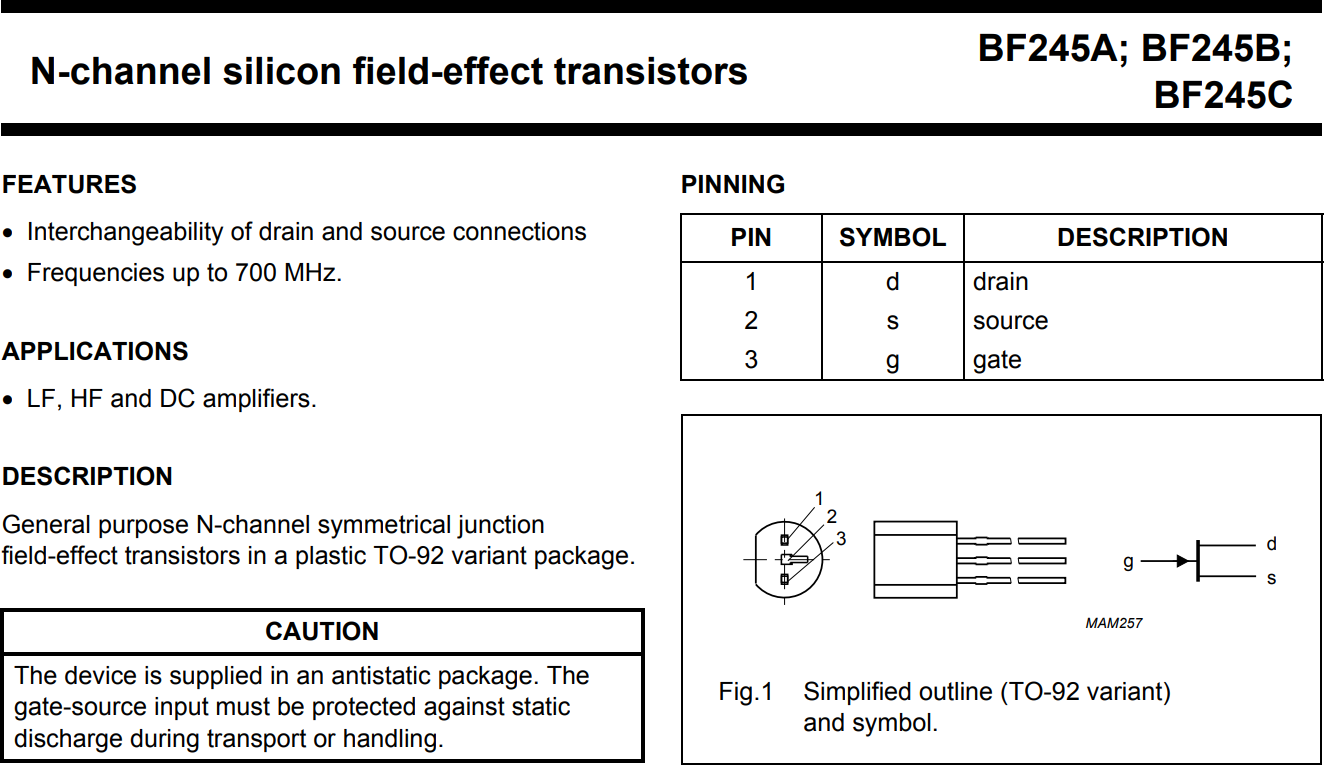 N-channel silicon field-effect transistors

BF245A; BF245B; BF245C

FEATURES

• Interchangeability of drain and source connections
• Frequencies up to 700 MHz.

APPLICATIONS

• LF, HF and DC amplifiers.

DESCRIPTION

General purpose N-channel symmetrical junction field-effect transistors in a plastic TO-92 variant package.

CAUTION

The device is supplied in an antistatic package. The gate-source input must be protected against static discharge during transport or handling.

PINNING

| PIN | SYMBOL | DESCRIPTION |
|---|---|---|
| 1 | d | drain |
| 2 | s | source |
| 3 | g | gate |

1
2
3
g
d
s
MAM257

Fig.1 Simplified outline (TO-92 variant) and symbol.