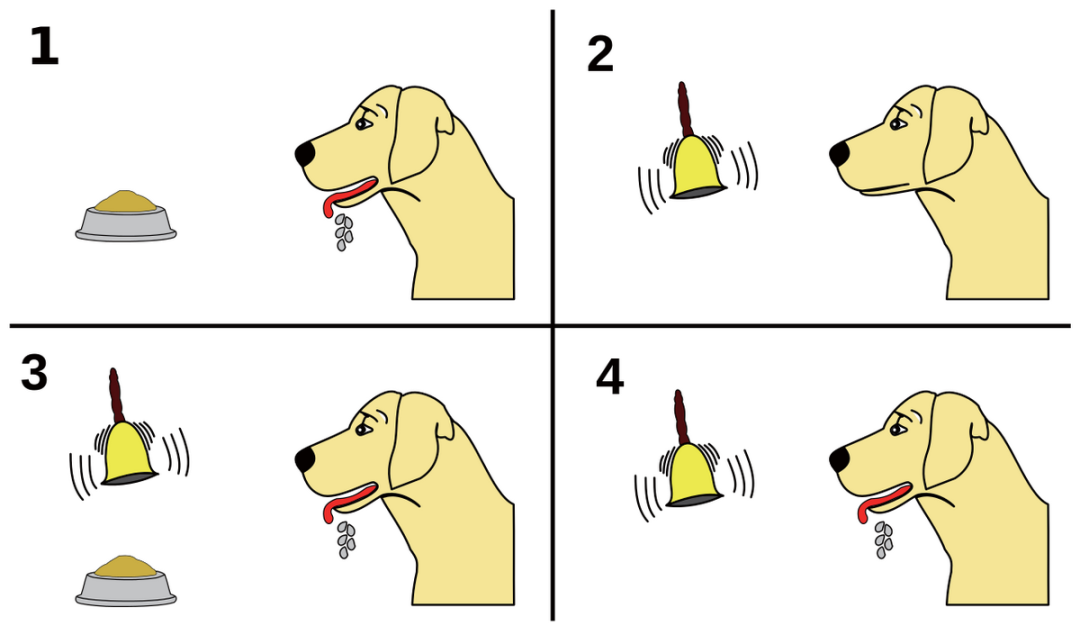 1

2

3

4