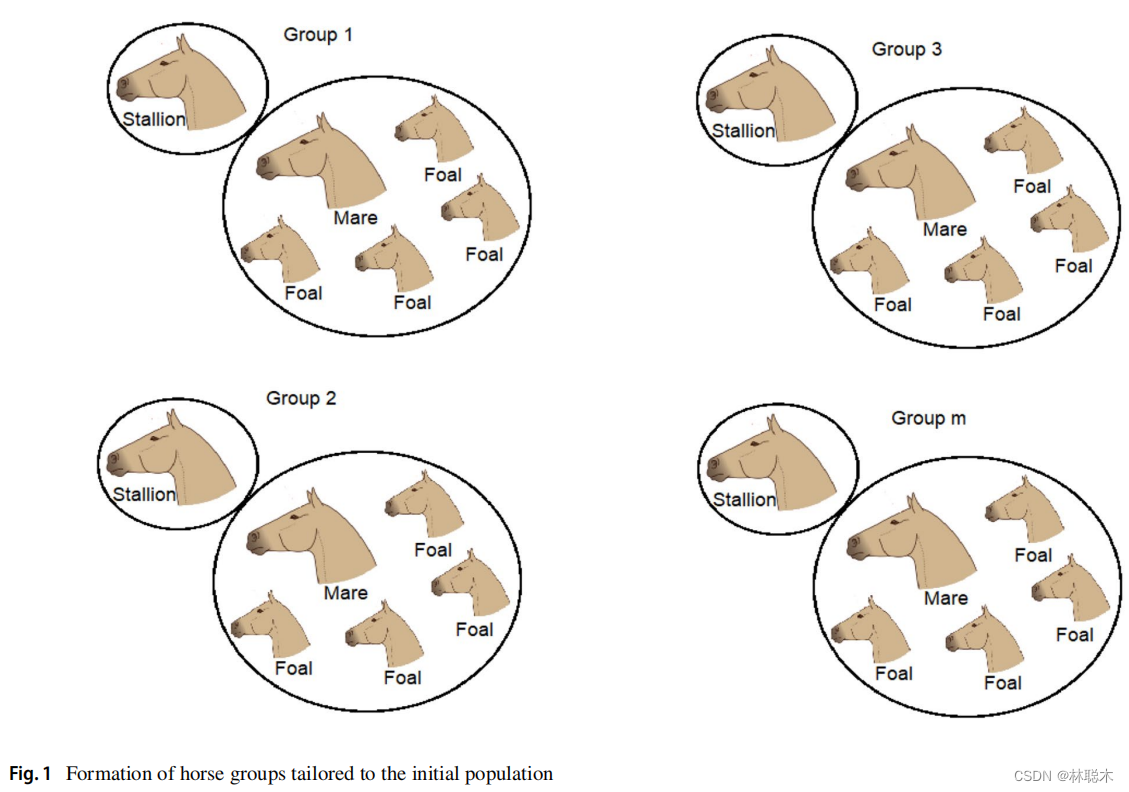 Group 1

Stallion

Mare

Foal

Foal

Foal

Foal

Group 3

Stallion

Mare

Foal

Foal

Foal

Foal

Group 2

Stallion

Mare

Foal

Foal

Foal

Foal

Group m

Stallion

Mare

Foal

Foal

Foal

Foal

Fig. 1 Formation of horse groups tailored to the initial population

CSDN @林聪木