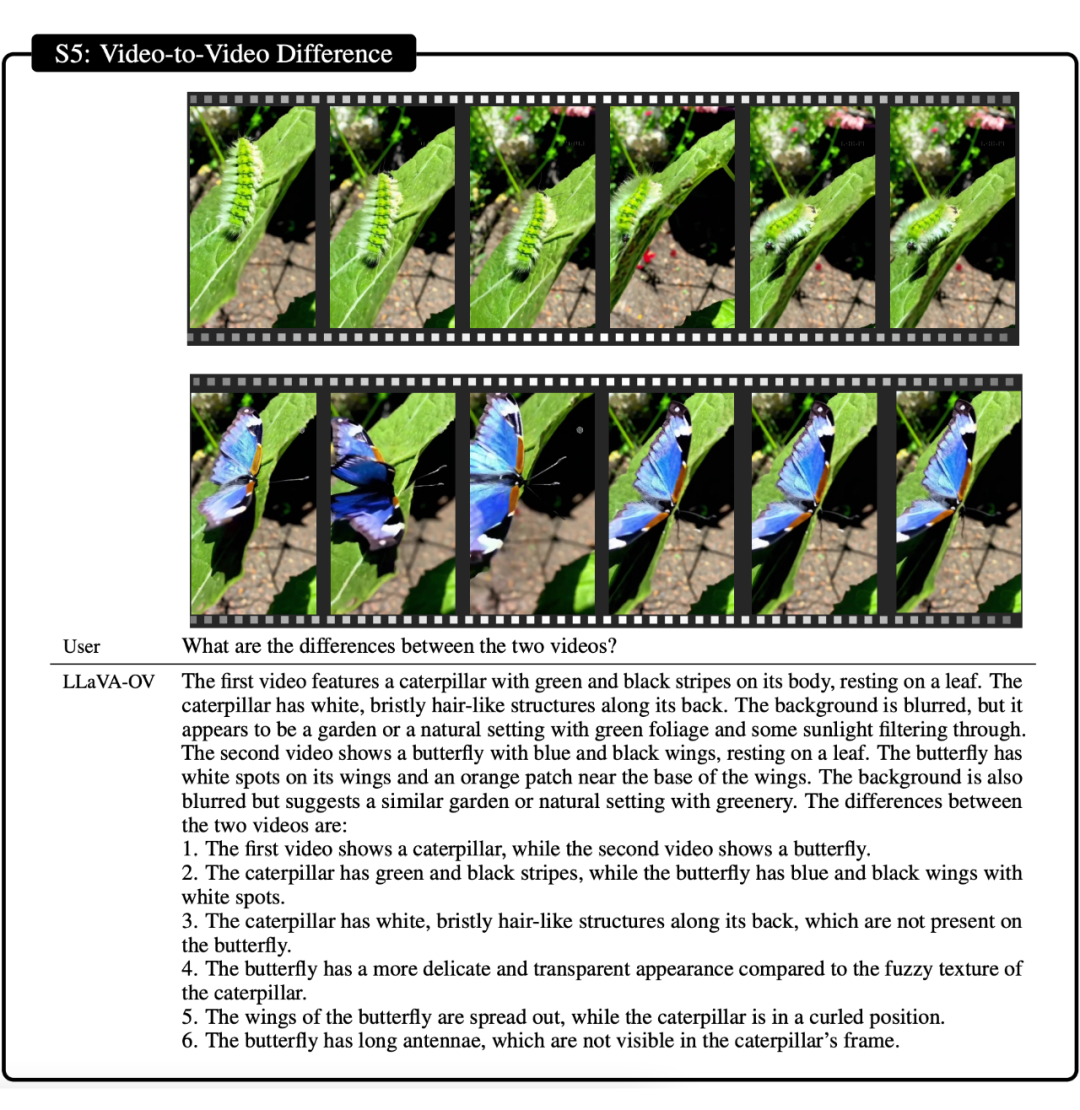 S5: Video-to-Video Difference

User What are the differences between the two videos?

LLaVA-OV The first video features a caterpillar with green and black stripes on its body, resting on a leaf. The caterpillar has white, bristly hair-like structures along its back. The background is blurred, but it appears to be a garden or a natural setting with green foliage and some sunlight filtering through. The second video shows a butterfly with blue and black wings, resting on a leaf. The butterfly has white spots on its wings and an orange patch near the base of the wings. The background is also blurred but suggests a similar garden or natural setting with greenery. The differences between the two videos are:
1. The first video shows a caterpillar, while the second video shows a butterfly.
2. The caterpillar has green and black stripes, while the butterfly has blue and black wings with white spots.
3. The caterpillar has white, bristly hair-like structures along its back, which are not present on the butterfly.
4. The butterfly has a more delicate and transparent appearance compared to the fuzzy texture of the caterpillar.
5. The wings of the butterfly are spread out, while the caterpillar is in a curled position.
6. The butterfly has long antennae, which are not visible in the caterpillar's frame.