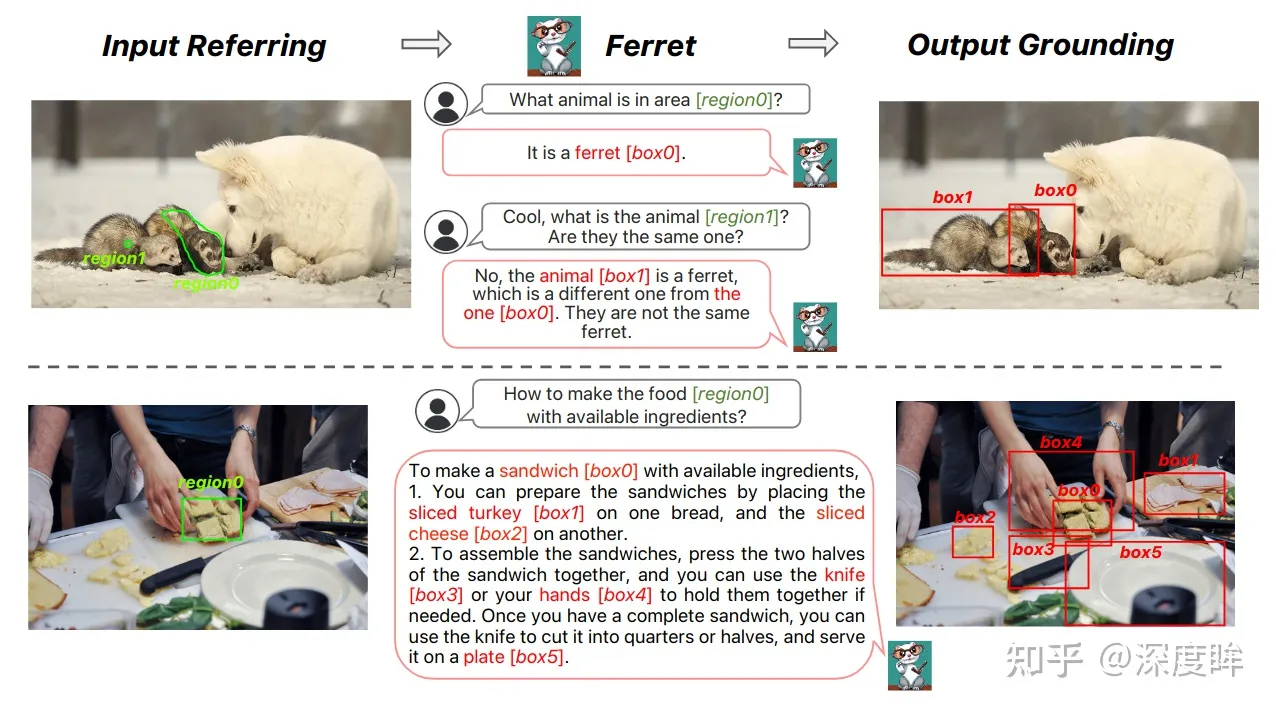 Input Referring

Ferret

Output Grounding

region1
region0

What animal is in area [region0]?

It is a ferret [box0].

Cool, what is the animal [region1]? Are they the same one?

No, the animal [box1] is a ferret, which is a different one from the one [box0]. They are not the same ferret.

box1
box0

region0

How to make the food [region0] with available ingredients?

To make a sandwich [box0] with available ingredients,
1. You can prepare the sandwiches by placing the sliced turkey [box1] on one bread, and the sliced cheese [box2] on another.
2. To assemble the sandwiches, press the two halves of the sandwich together, and you can use the knife [box3] or your hands [box4] to hold them together if needed. Once you have a complete sandwich, you can use the knife to cut it into quarters or halves, and serve it on a plate [box5].

box4
box1
box0
box2
box3
box5

知乎 @深度眸