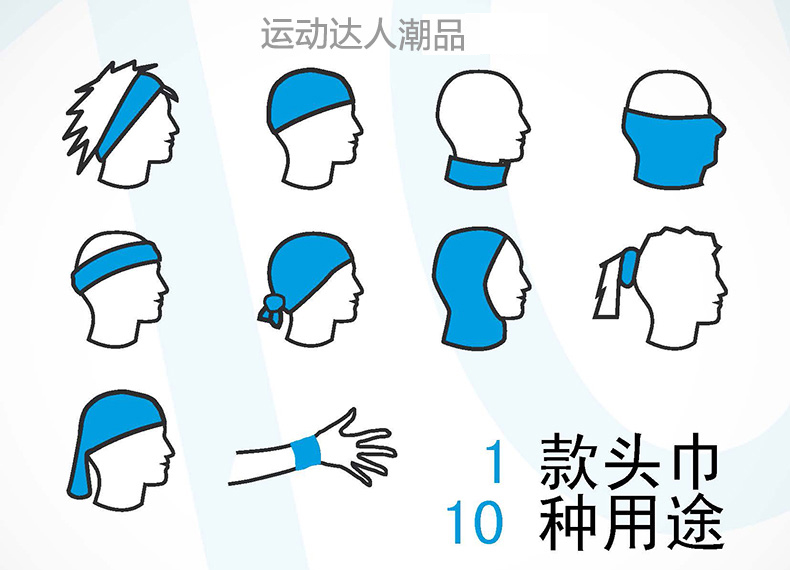 运动达人潮品

1 款头巾
10 种用途