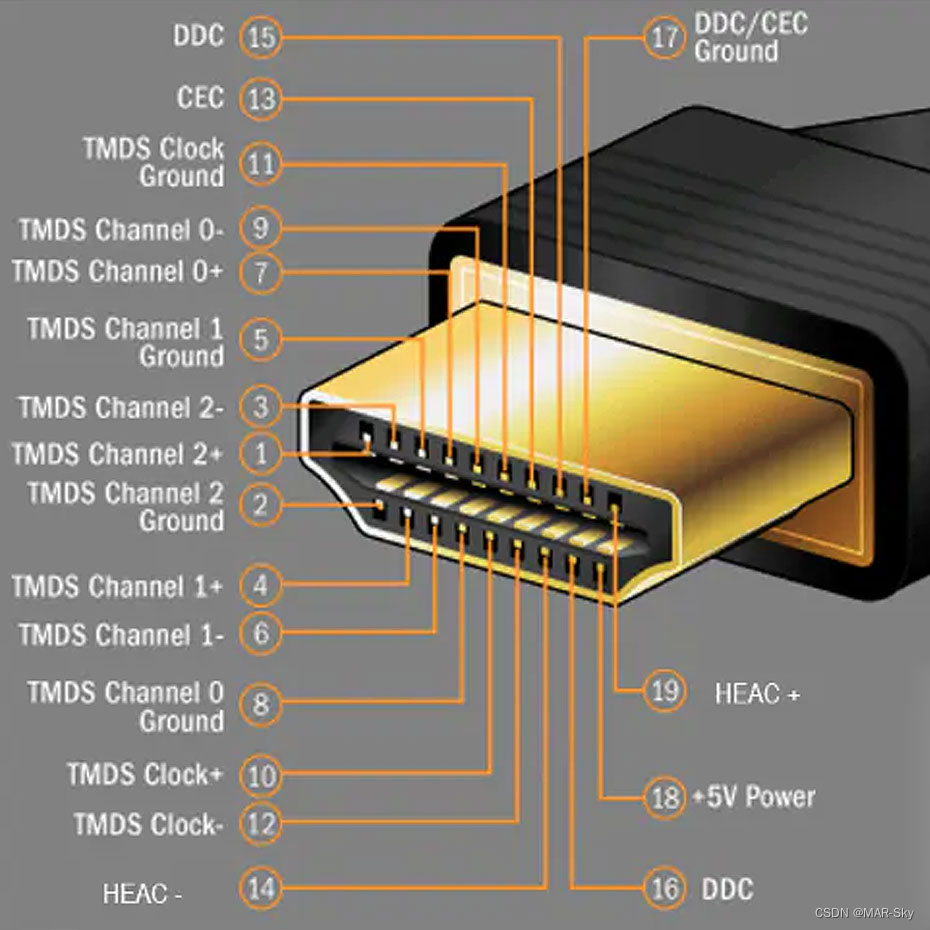 DDC 15
CEC 13
TMDS Clock Ground 11
TMDS Channel 0- 9
TMDS Channel 0+ 7
TMDS Channel 1 Ground 5
TMDS Channel 2- 3
TMDS Channel 2+ 1
TMDS Channel 2 Ground 2
TMDS Channel 1+ 4
TMDS Channel 1- 6
TMDS Channel 0 Ground 8
TMDS Clock+ 10
TMDS Clock- 12
HEAC - 14

17 DDC/CEC Ground
19 HEAC +
18 +5V Power
16 DDC

CSDN @MAR-Sky