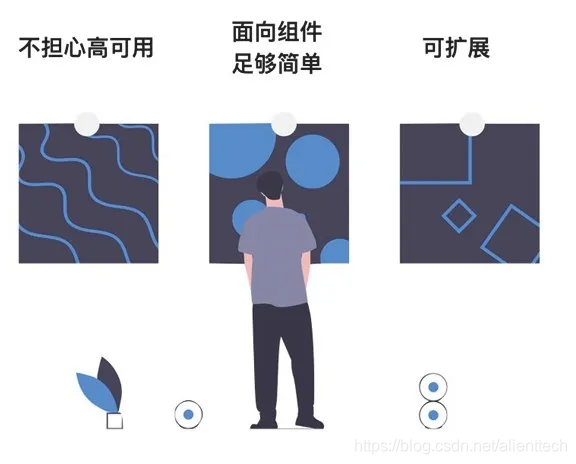 不担心高可用

面向组件
足够简单

可扩展

https://blog.csdn.net/alienttech