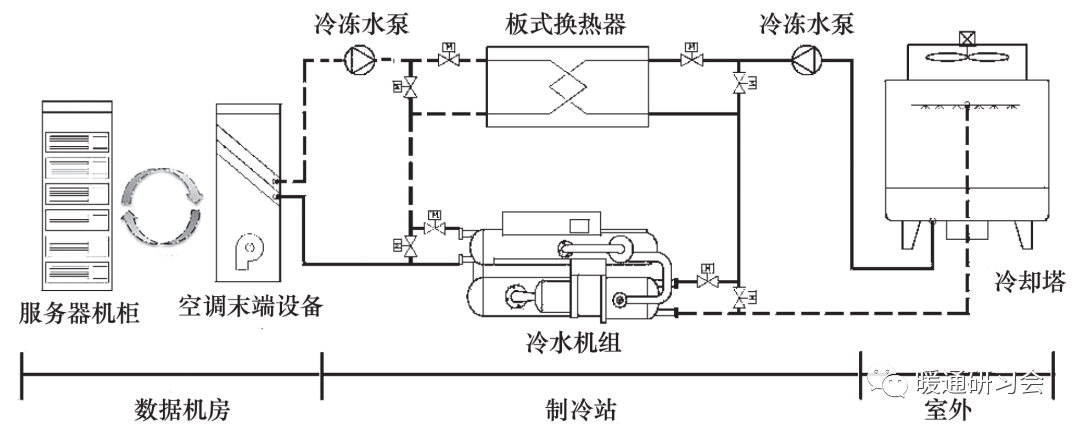 冷冻水泵
板式换热器
冷冻水泵
服务器机柜
空调末端设备
冷水机组
冷却塔
数据机房
制冷站
室外
暖通研习会