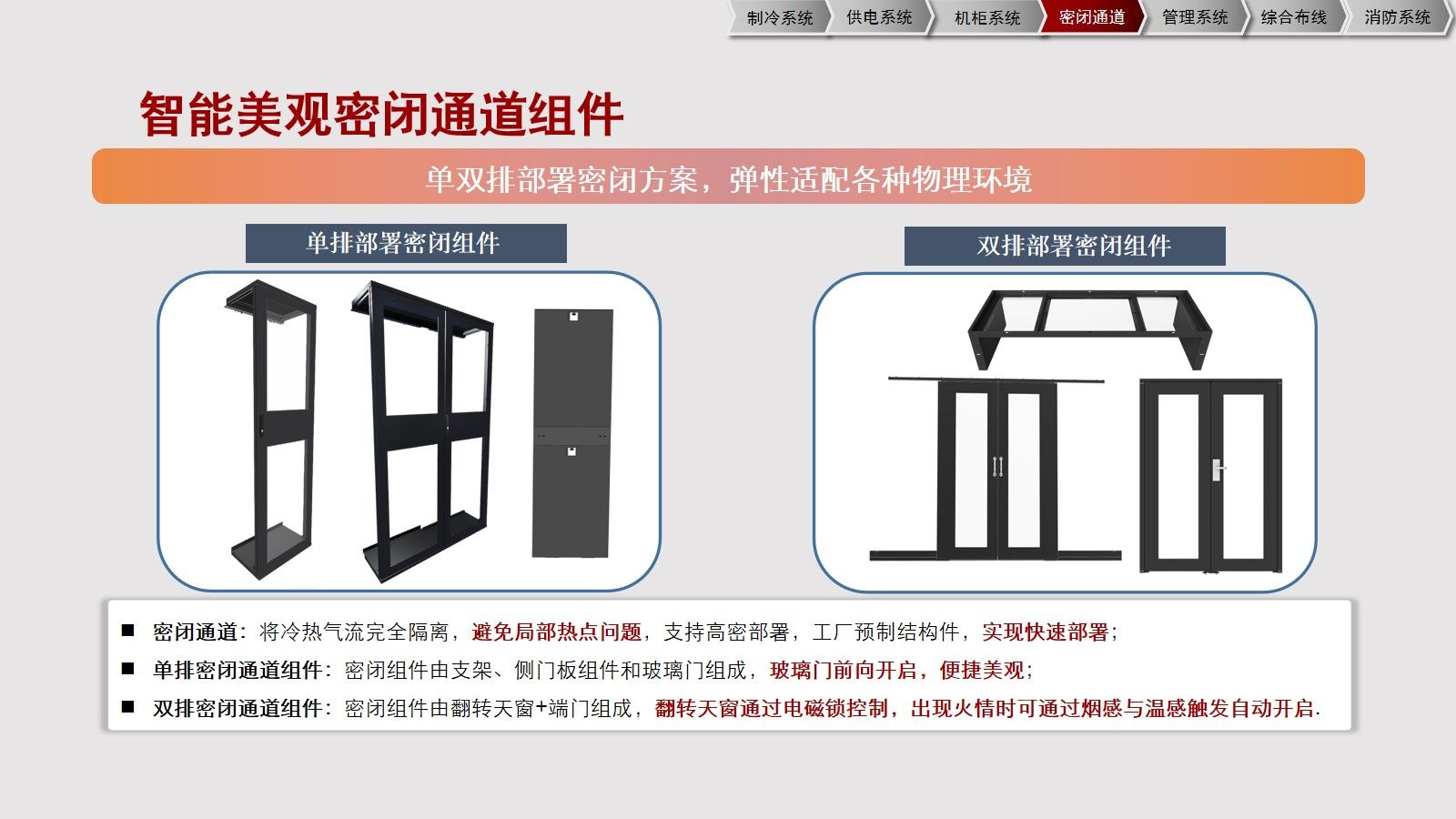 制冷系统 供电系统 机柜系统 密闭通道 管理系统 综合布线 消防系统

智能美观密闭通道组件

单双排部署密闭方案，弹性适配各种物理环境

单排部署密闭组件

双排部署密闭组件

■ 密闭通道：将冷热气流完全隔离，避免局部热点问题，支持高密部署，工厂预制结构件，实现快速部署；

■ 单排密闭通道组件：密闭组件由支架、侧门板组件和玻璃门组成，玻璃门前向开启，便捷美观；

■ 双排密闭通道组件：密闭组件由翻转天窗+端门组成，翻转天窗通过电磁锁控制，出现火情时可通过烟感与温感触发自动开启.