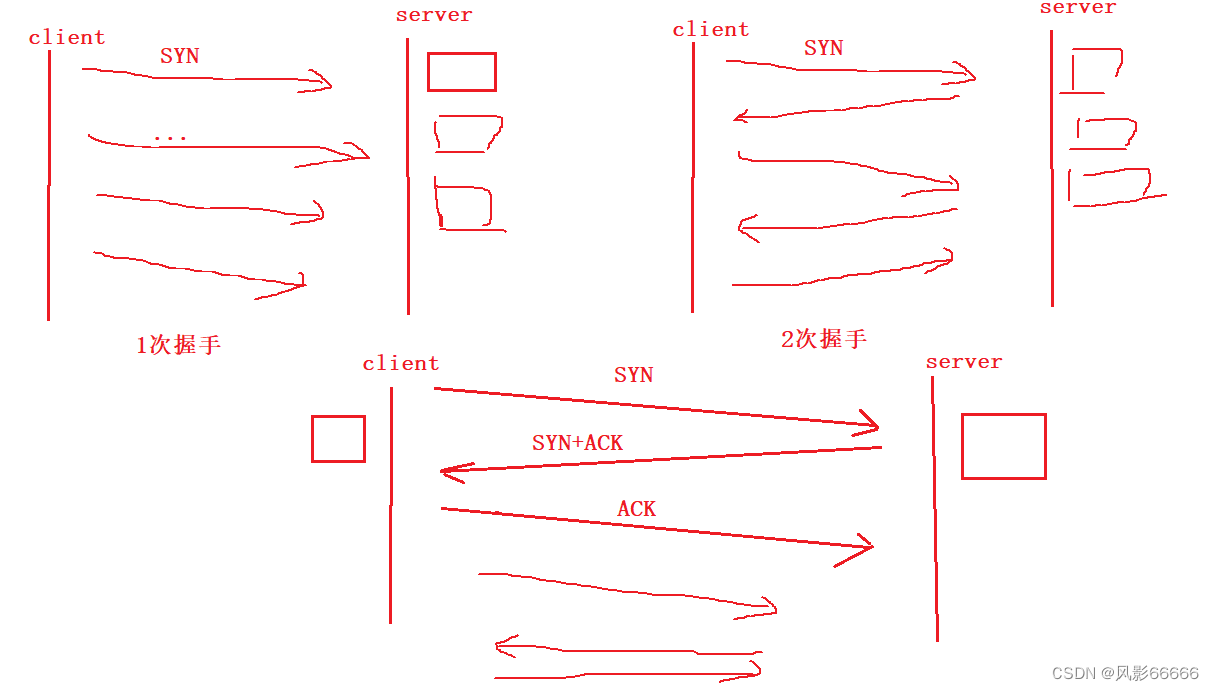 client

SYN

...

server

1次握手

client

SYN

server

2次握手

client

SYN

SYN+ACK

ACK

server

CSDN @风影66666