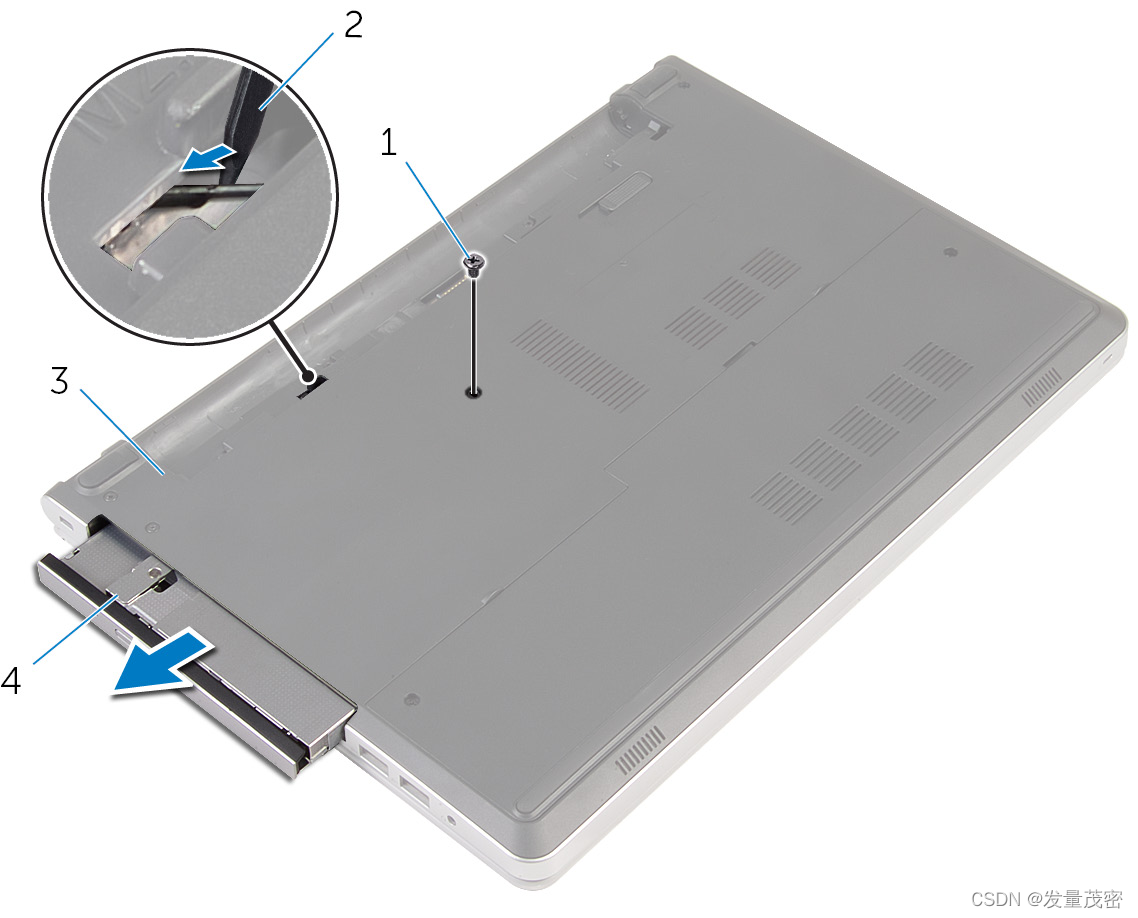 2
1
3
4
CSDN @发量茂密