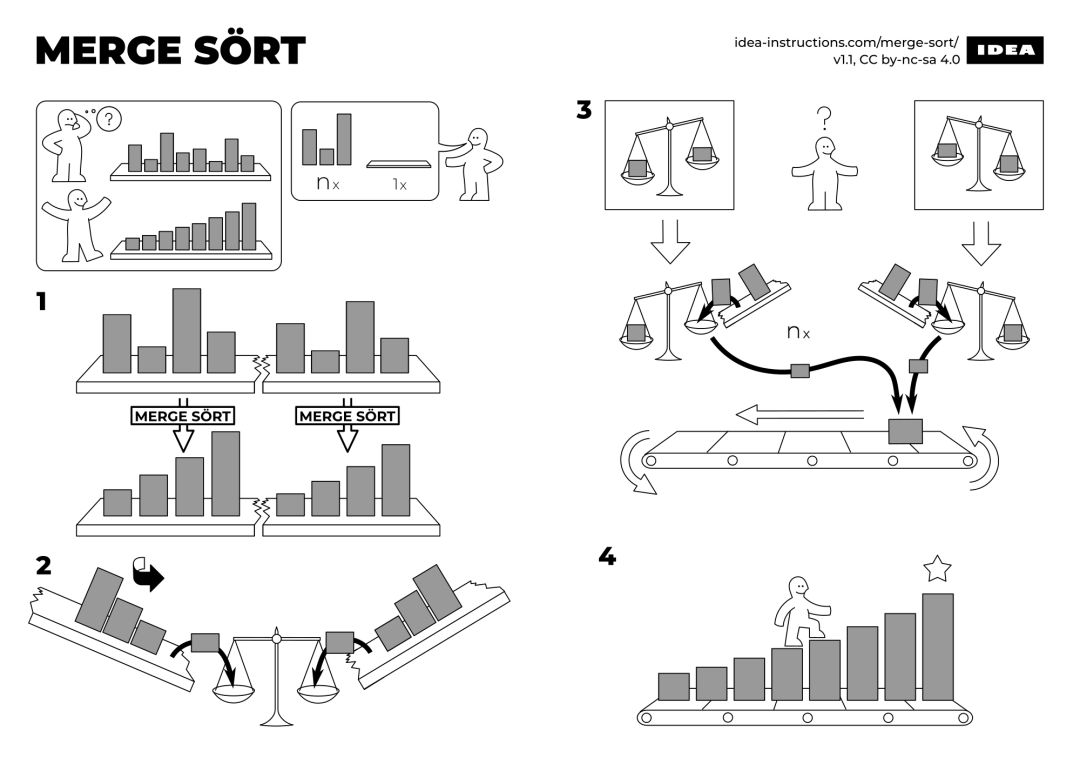 MERGE SÖRT

idea-instructions.com/merge-sort/
v1.1, CC by-nc-sa 4.0

IDEA

?

nx 1x

1

MERGE SÖRT

MERGE SÖRT

2

3

?

nx

4