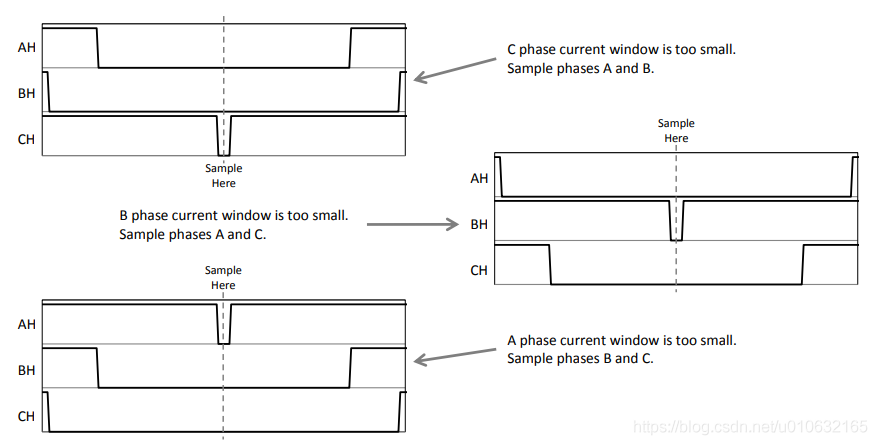 AH
BH
CH
Sample Here

C phase current window is too small.
Sample phases A and B.

Sample Here
AH
BH
CH

B phase current window is too small.
Sample phases A and C.

Sample Here
AH
BH
CH

A phase current window is too small.
Sample phases B and C.

https://blog.csdn.net/u010632165