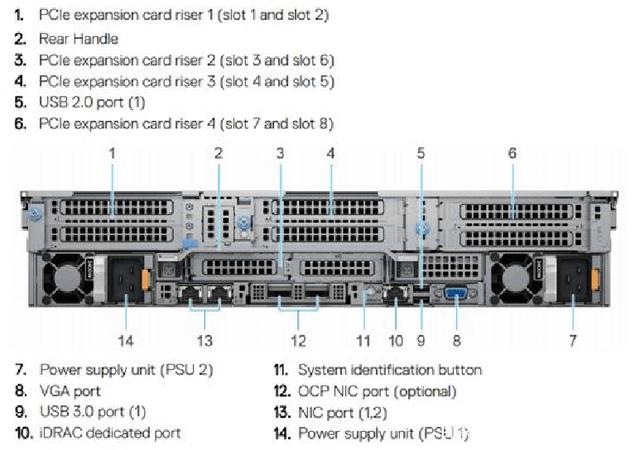 1. PCIe expansion card riser 1 (slot 1 and slot 2)
2. Rear Handle
3. PCIe expansion card riser 2 (slot 3 and slot 6)
4. PCIe expansion card riser 3 (slot 4 and slot 5)
5. USB 2.0 port (1)
6. PCIe expansion card riser 4 (slot 7 and slot 8)

1 2 3 4 5 6

14 13 12 11 10 9 8 7

7. Power supply unit (PSU 2)
8. VGA port
9. USB 3.0 port (1)
10. iDRAC dedicated port

11. System identification button
12. OCP NIC port (optional)
13. NIC port (1,2)
14. Power supply unit (PSU 1)