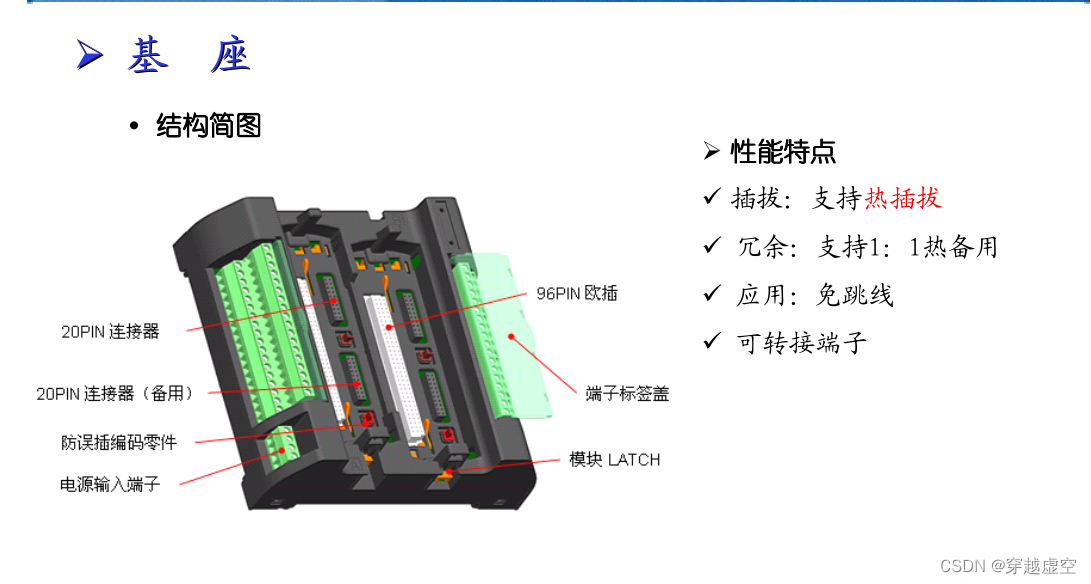 ➢ 基 座

• 结构简图

20PIN 连接器

20PIN 连接器（备用）

防误插编码零件

电源输入端子

96PIN 欧插

端子标签盖

模块 LATCH

➢ 性能特点

✓ 插拔：支持热插拔

✓ 冗余：支持1：1热备用

✓ 应用：免跳线

✓ 可转接端子

CSDN @穿越虚空