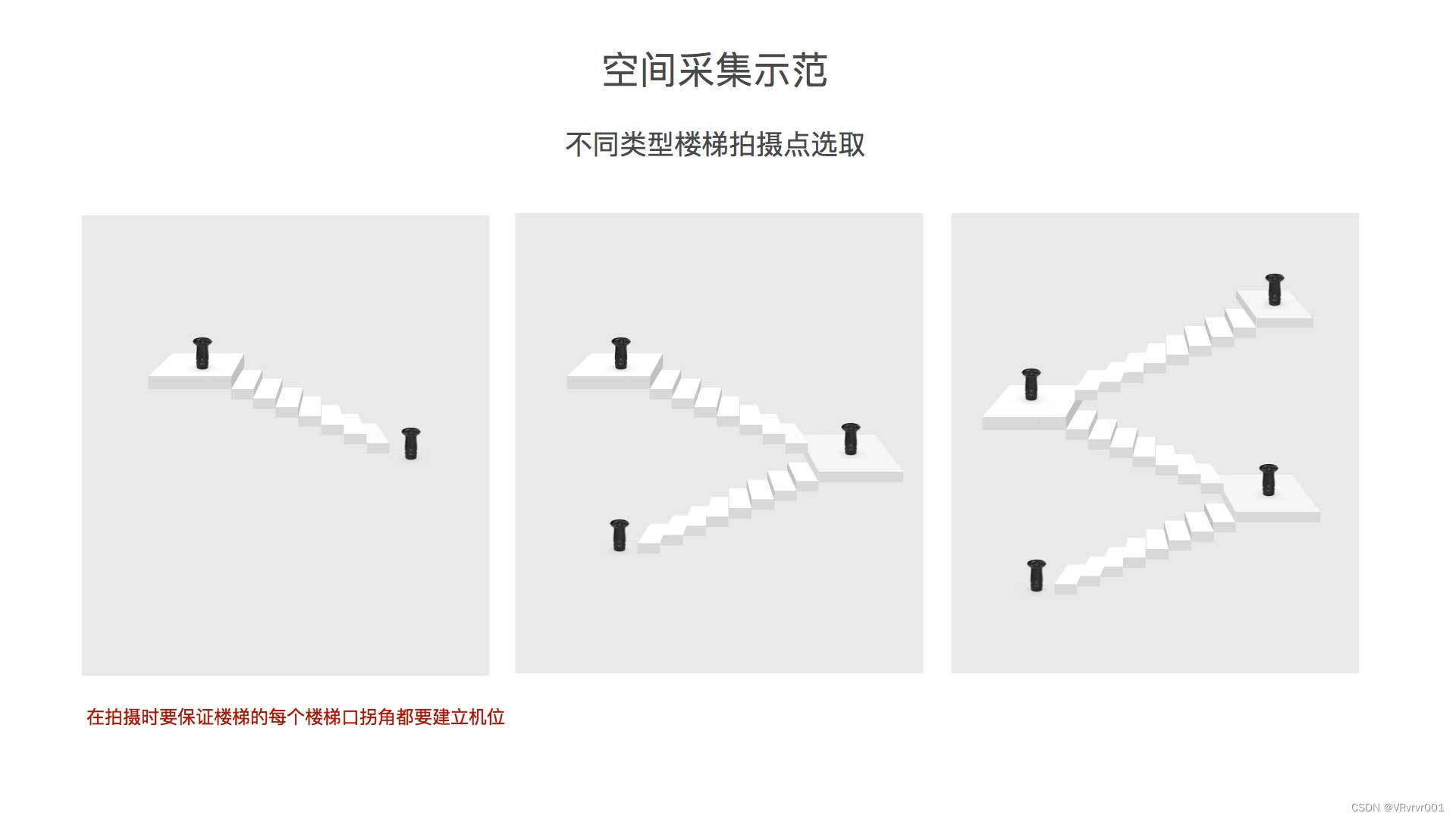 空间采集示范

不同类型楼梯拍摄点选取

在拍摄时要保证楼梯的每个楼梯口拐角都要建立机位

CSDN @VRvrvr001