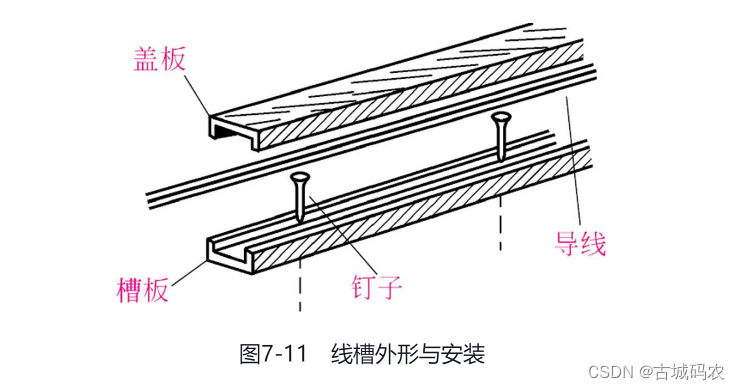 盖板

导线

槽板

钉子

图7-11　线槽外形与安装

CSDN @古城码农