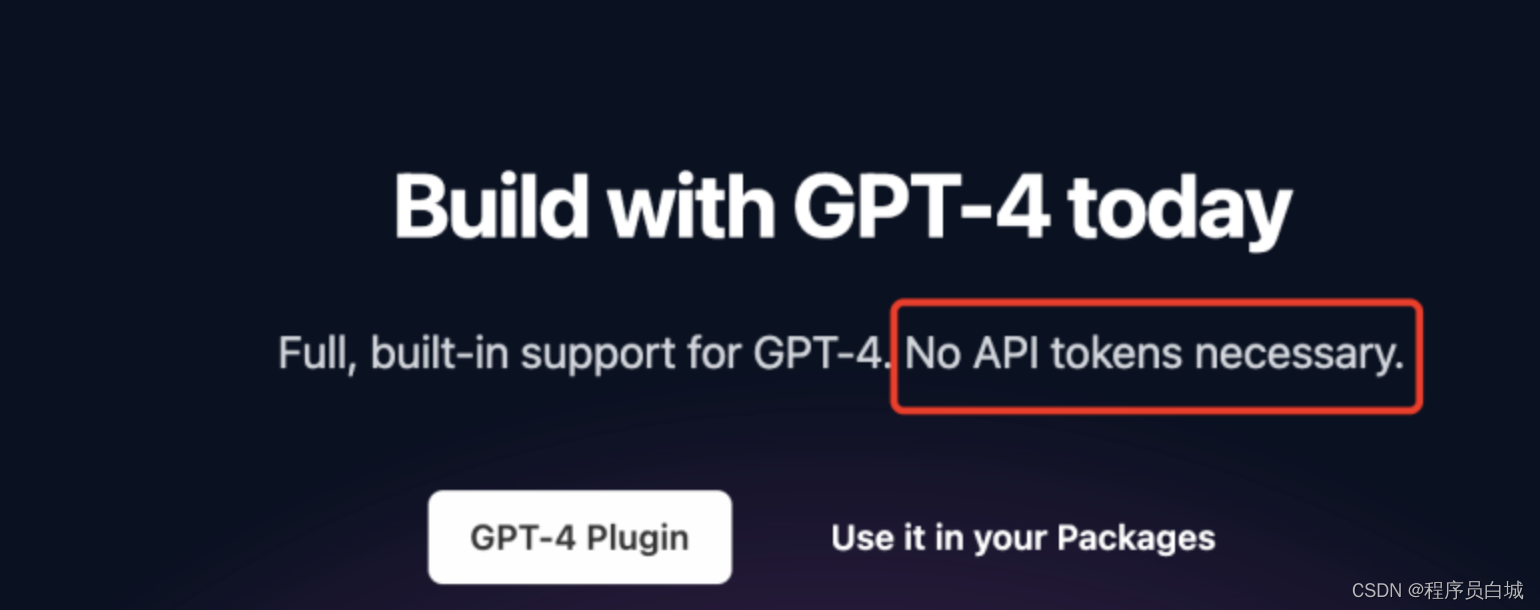 Build with GPT-4 today

Full, built-in support for GPT-4. No API tokens necessary.

GPT-4 Plugin

Use it in your Packages

CSDN @程序员白城