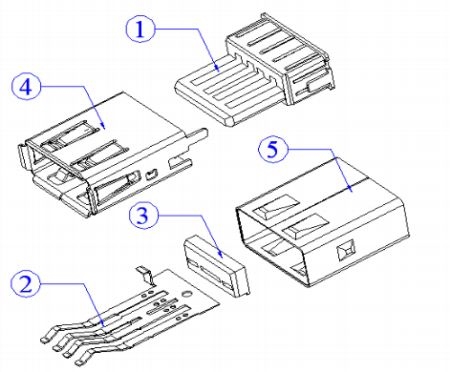 1
4
5
3
2