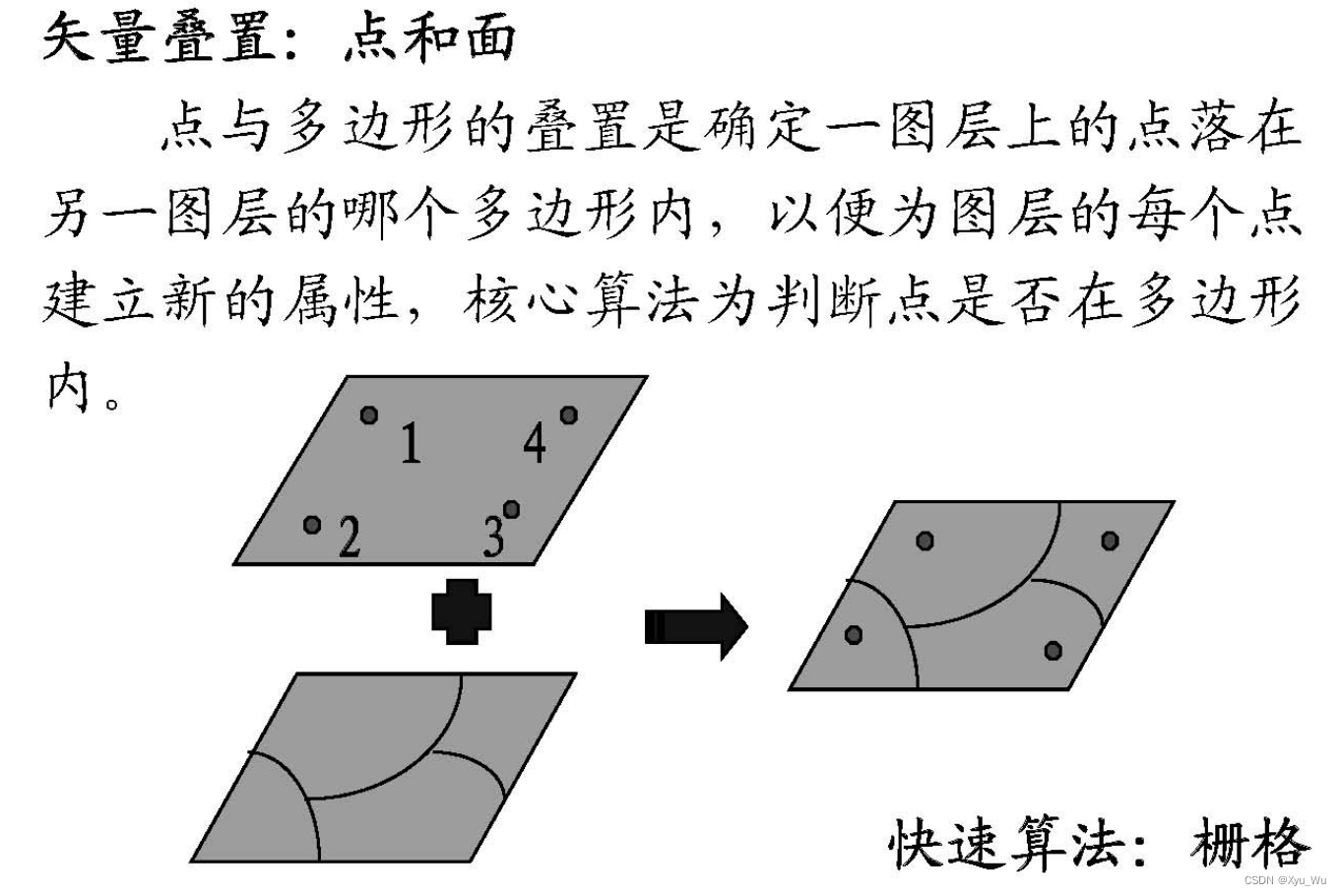 矢量叠置：点和面

点与多边形的叠置是确定一图层上的点落在另一图层的哪个多边形内，以便为图层的每个点建立新的属性，核心算法为判断点是否在多边形内。

1
4
2
3

快速算法：栅格

CSDN @Xyu_Wu