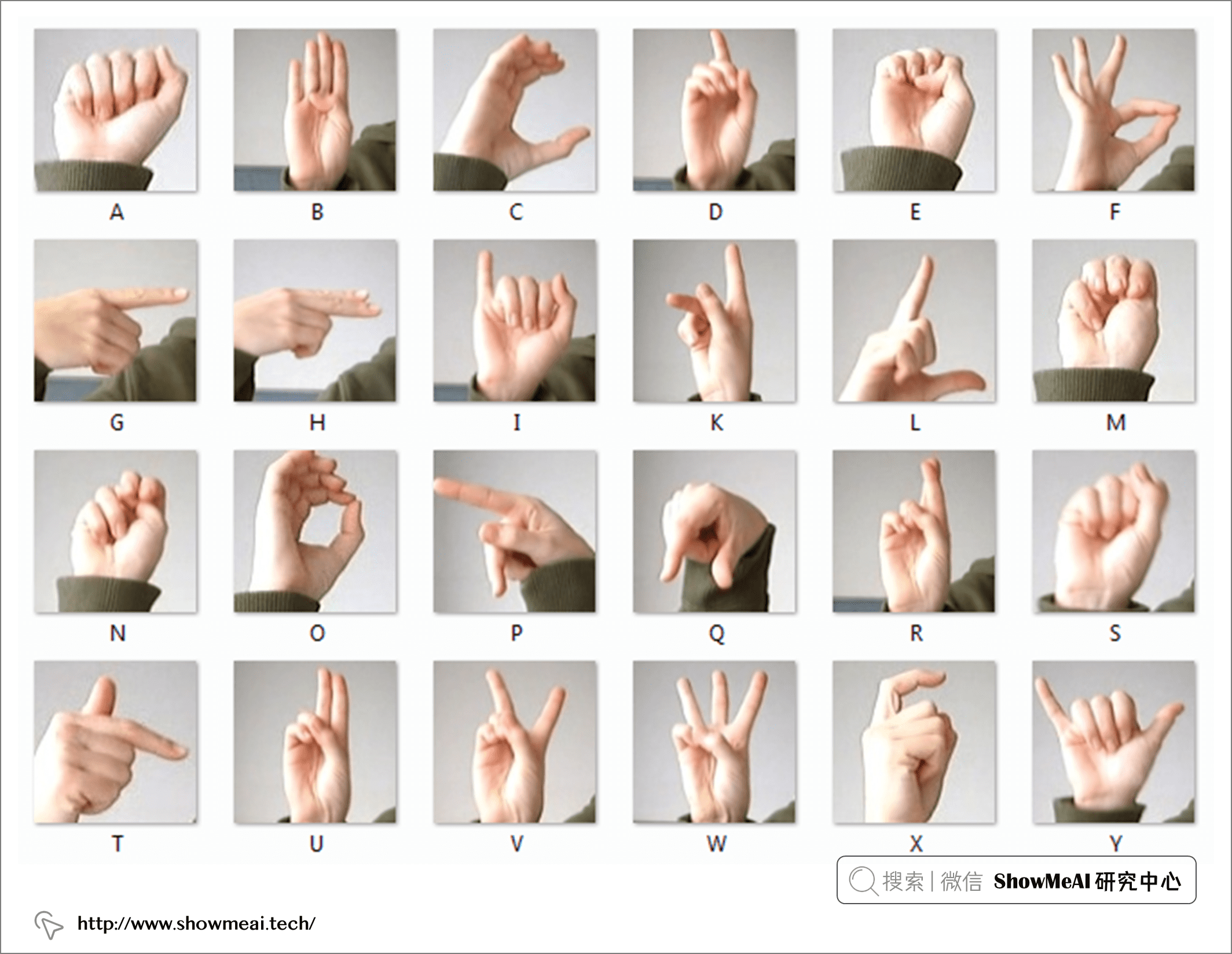 A B C D E F

G H I K L M

N O P Q R S

T U V W X Y

搜索 | 微信 ShowMeAI 研究中心

http://www.showmeai.tech/