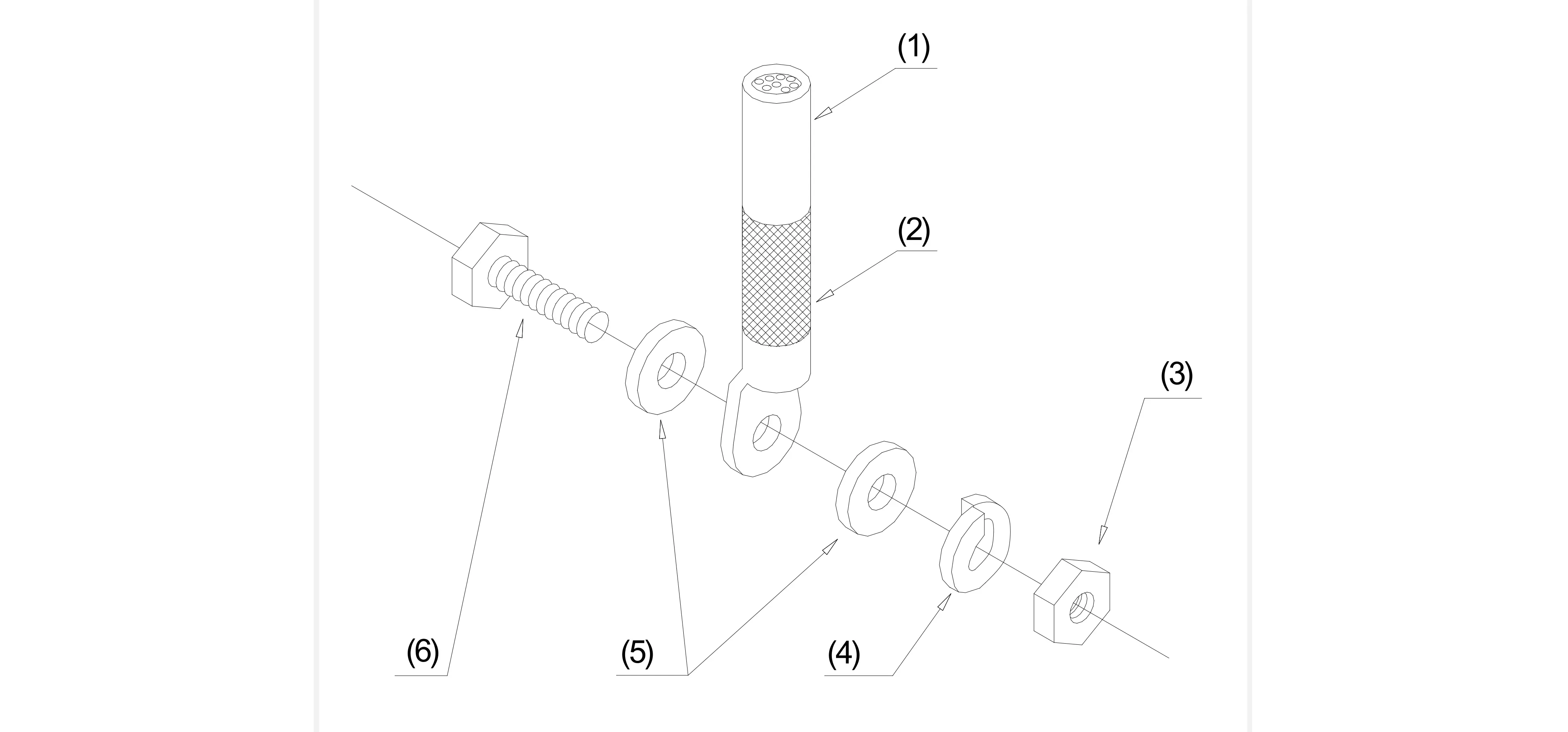 (1)

(2)

(3)

(6)

(5)

(4)