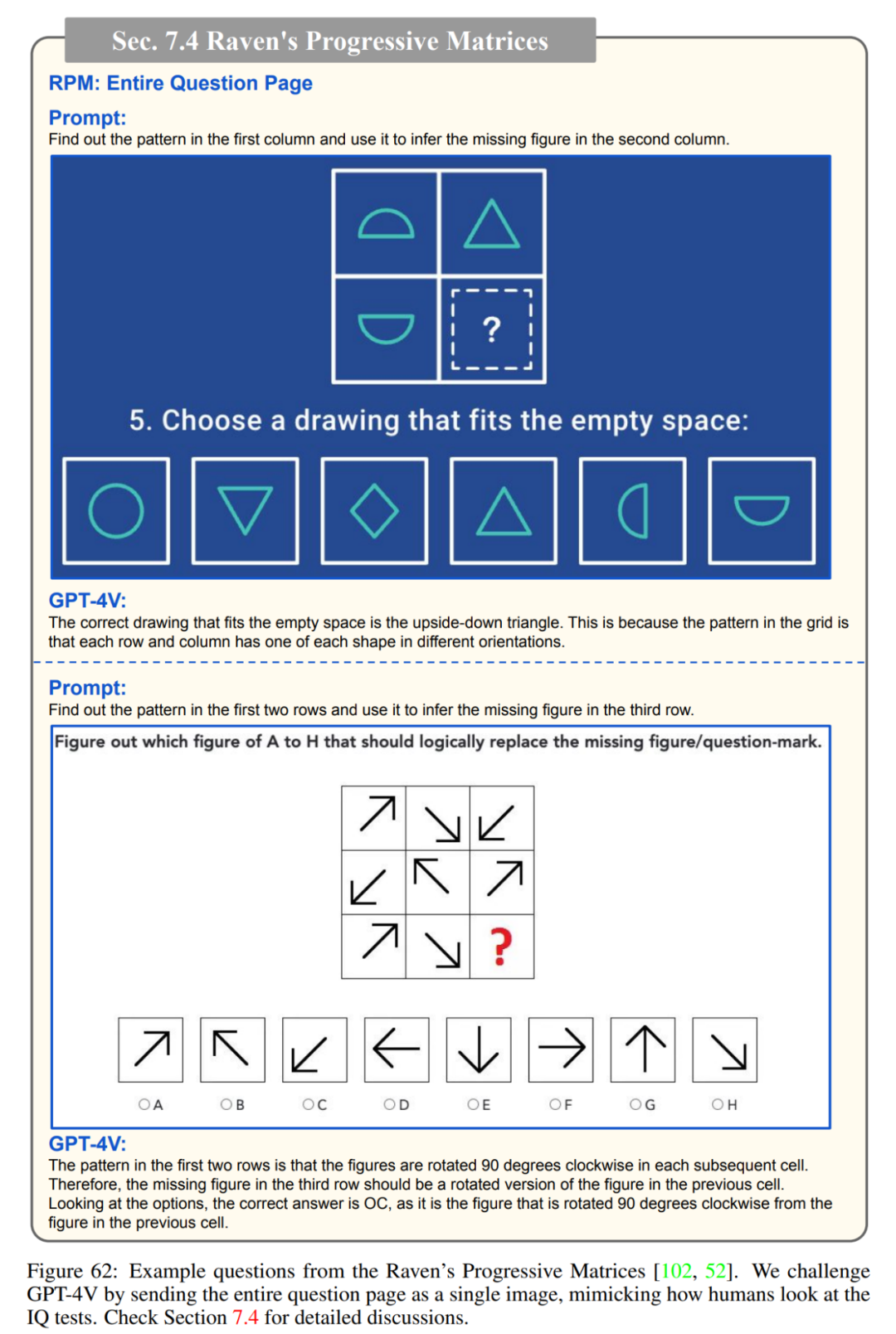 Sec. 7.4 Raven's Progressive Matrices

RPM: Entire Question Page

Prompt:
Find out the pattern in the first column and use it to infer the missing figure in the second column.

?

5. Choose a drawing that fits the empty space:

GPT-4V:
The correct drawing that fits the empty space is the upside-down triangle. This is because the pattern in the grid is that each row and column has one of each shape in different orientations.

Prompt:
Find out the pattern in the first two rows and use it to infer the missing figure in the third row.

Figure out which figure of A to H that should logically replace the missing figure/question-mark.

?

A B C D E F G H

GPT-4V:
The pattern in the first two rows is that the figures are rotated 90 degrees clockwise in each subsequent cell. Therefore, the missing figure in the third row should be a rotated version of the figure in the previous cell. Looking at the options, the correct answer is OC, as it is the figure that is rotated 90 degrees clockwise from the figure in the previous cell.

Figure 62: Example questions from the Raven's Progressive Matrices [102, 52]. We challenge GPT-4V by sending the entire question page as a single image, mimicking how humans look at the IQ tests. Check Section 7.4 for detailed discussions.