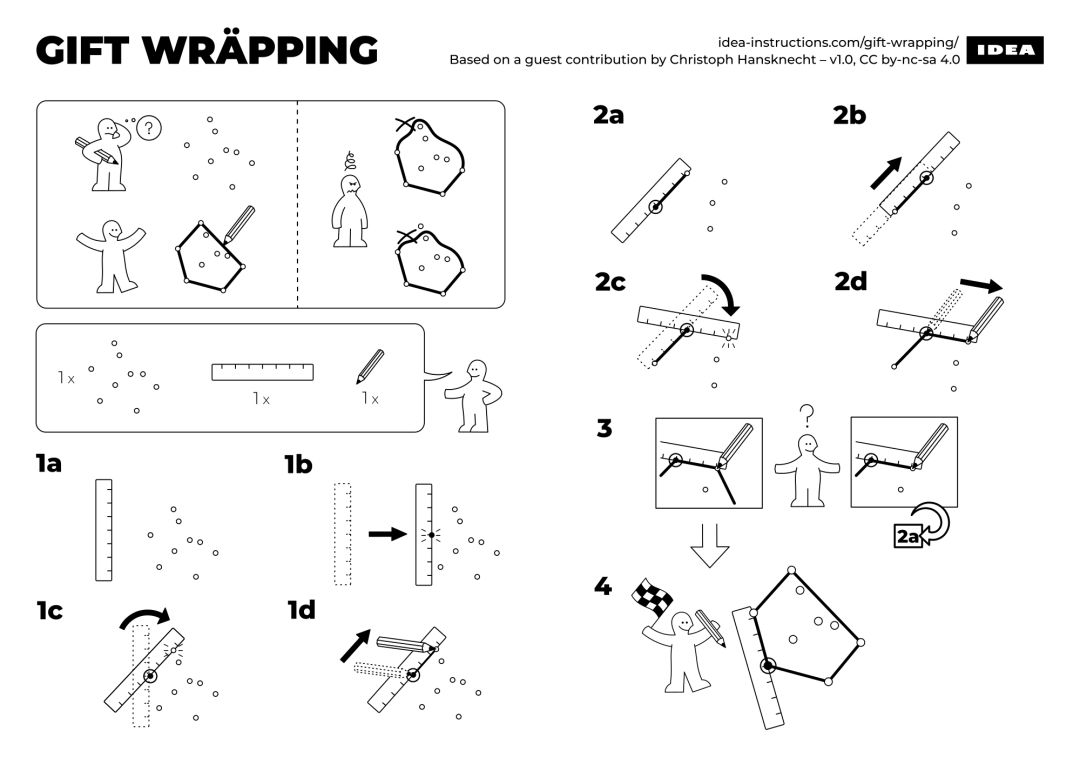 GIFT WRÄPPING

idea-instructions.com/gift-wrapping/
Based on a guest contribution by Christoph Hansknecht – v1.0, CC by-nc-sa 4.0

IDEA

?

1x

1x

1x

1a

1b

1c

1d

2a

2b

2c

2d

3

?

2a

4