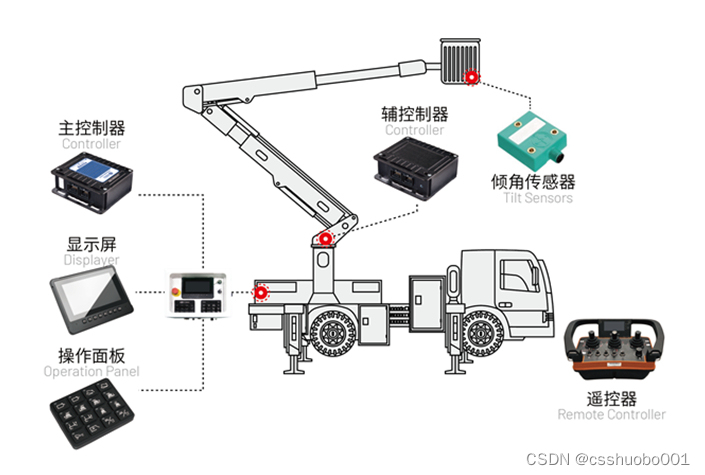 主控制器
Controller

显示屏
Displayer

操作面板
Operation Panel

辅控制器
Controller

倾角传感器
Tilt Sensors

遥控器
Remote Controller

CSDN @csshuobo001