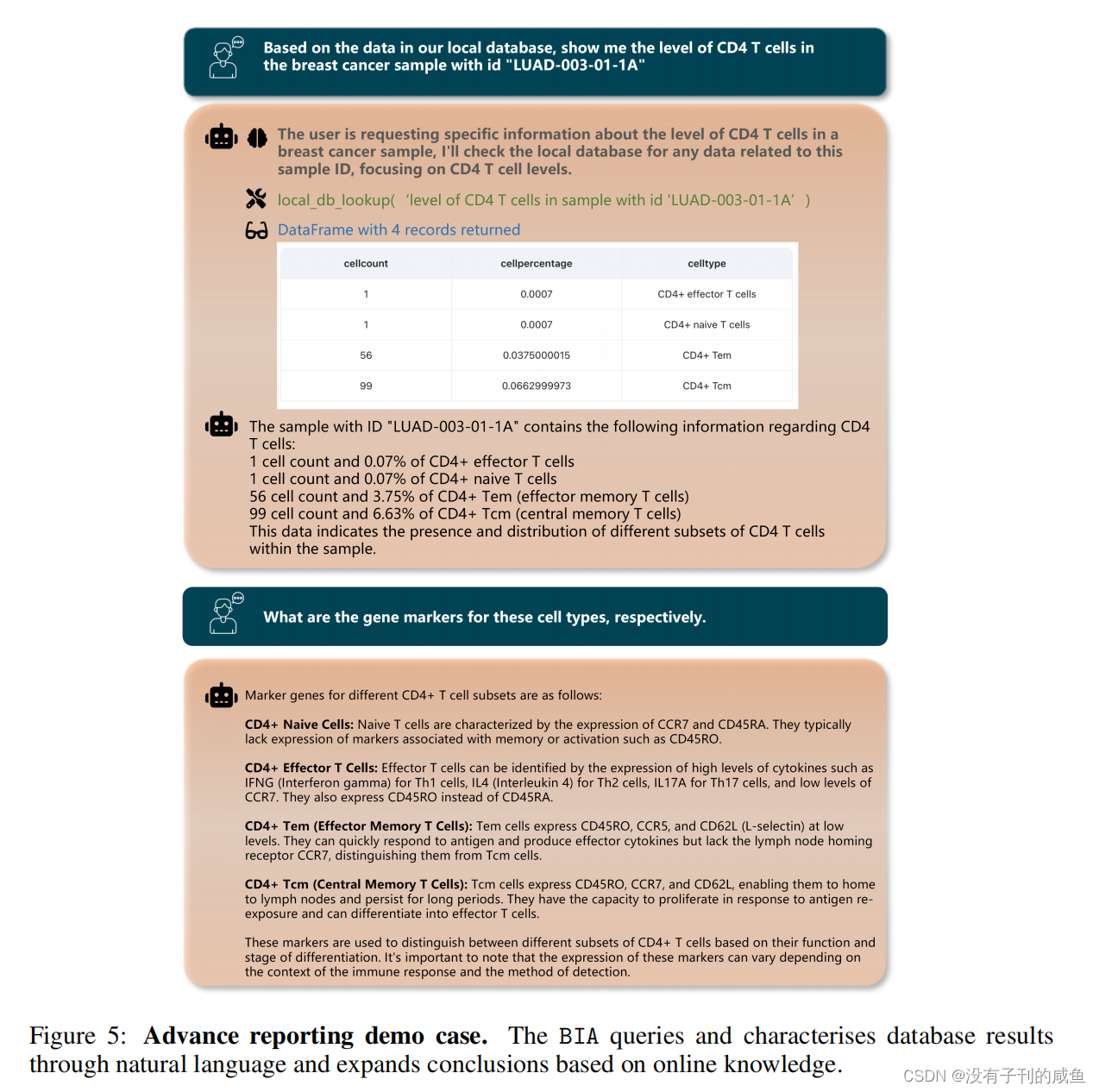 Based on the data in our local database, show me the level of CD4 T cells in the breast cancer sample with id "LUAD-003-01-1A"

The user is requesting specific information about the level of CD4 T cells in a breast cancer sample, I'll check the local database for any data related to this sample ID, focusing on CD4 T cell levels.

local_db_lookup( 'level of CD4 T cells in sample with id 'LUAD-003-01-1A' )

DataFrame with 4 records returned

| cellcount | cellpercentage | celltype |
|---|---|---|
| 1 | 0.0007 | CD4+ effector T cells |
| 1 | 0.0007 | CD4+ naive T cells |
| 56 | 0.0375000015 | CD4+ Tem |
| 99 | 0.0662999973 | CD4+ Tcm |

The sample with ID "LUAD-003-01-1A" contains the following information regarding CD4 T cells:
1 cell count and 0.07% of CD4+ effector T cells
1 cell count and 0.07% of CD4+ naive T cells
56 cell count and 3.75% of CD4+ Tem (effector memory T cells)
99 cell count and 6.63% of CD4+ Tcm (central memory T cells)
This data indicates the presence and distribution of different subsets of CD4 T cells within the sample.

What are the gene markers for these cell types, respectively.

Marker genes for different CD4+ T cell subsets are as follows:

CD4+ Naive Cells: Naive T cells are characterized by the expression of CCR7 and CD45RA. They typically lack expression of markers associated with memory or activation such as CD45RO.

CD4+ Effector T Cells: Effector T cells can be identified by the expression of high levels of cytokines such as IFNG (Interferon gamma) for Th1 cells, IL4 (Interleukin 4) for Th2 cells, IL17A for Th17 cells, and low levels of CCR7. They also express CD45RO instead of CD45RA.

CD4+ Tem (Effector Memory T Cells): Tem cells express CD45RO, CCR5, and CD62L (L-selectin) at low levels. They can quickly respond to antigen and produce effector cytokines but lack the lymph node homing receptor CCR7, distinguishing them from Tcm cells.

CD4+ Tcm (Central Memory T Cells): Tcm cells express CD45RO, CCR7, and CD62L, enabling them to home to lymph nodes and persist for long periods. They have the capacity to proliferate in response to antigen re-exposure and can differentiate into effector T cells.

These markers are used to distinguish between different subsets of CD4+ T cells based on their function and stage of differentiation. It's important to note that the expression of these markers can vary depending on the context of the immune response and the method of detection.

Figure 5: Advance reporting demo case. The BIA queries and characterises database results through natural language and expands conclusions based on online knowledge.

CSDN @没有子刊的咸鱼