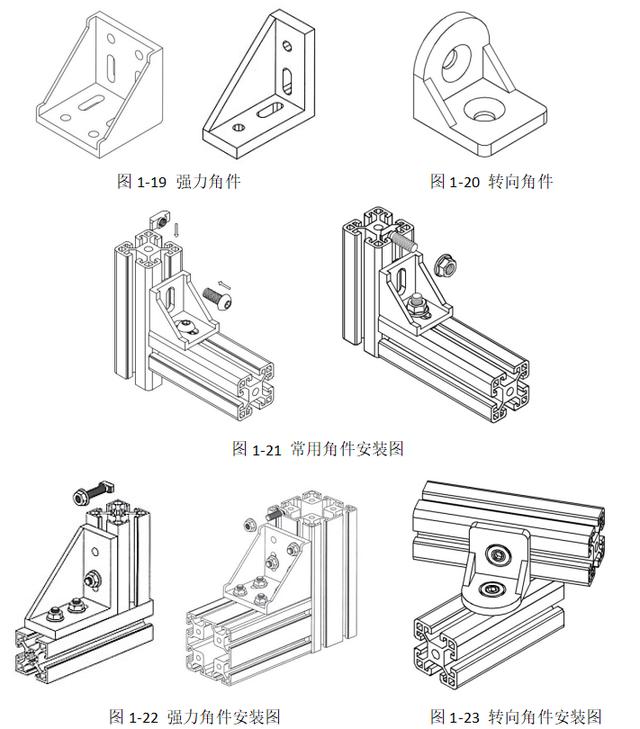 图 1-19 强力角件

图 1-20 转向角件

图 1-21 常用角件安装图

图 1-22 强力角件安装图

图 1-23 转向角件安装图