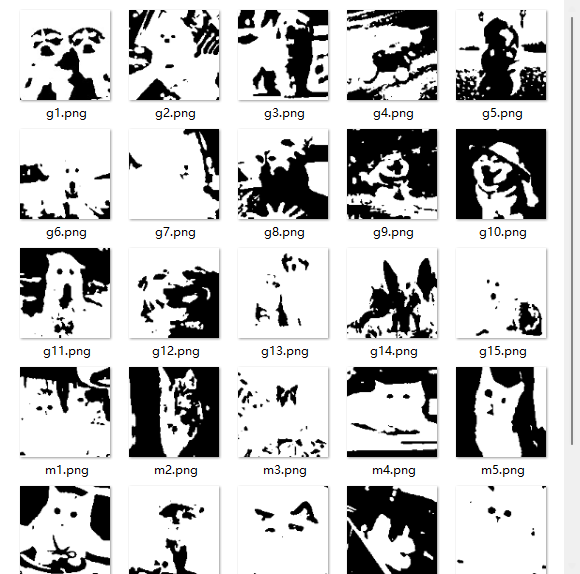 g1.png g2.png g3.png g4.png g5.png

g6.png g7.png g8.png g9.png g10.png

g11.png g12.png g13.png g14.png g15.png

m1.png m2.png m3.png m4.png m5.png