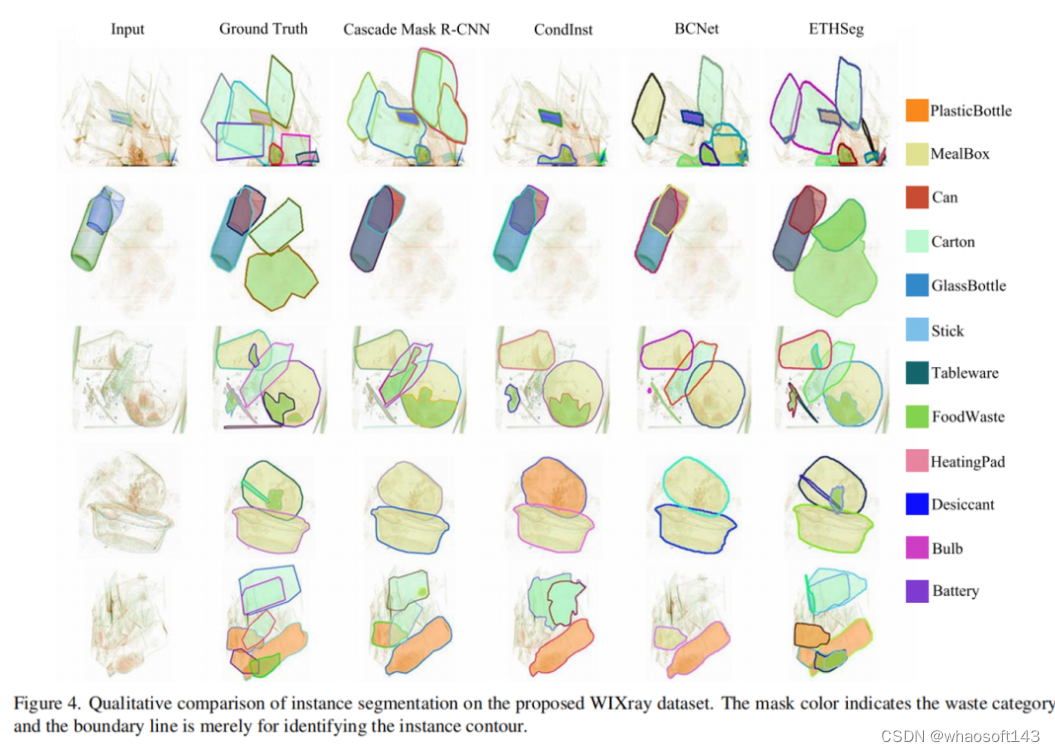 Input Ground Truth Cascade Mask R-CNN CondInst BCNet ETHSeg

PlasticBottle
MealBox
Can
Carton
GlassBottle
Stick
Tableware
FoodWaste
HeatingPad
Desiccant
Bulb
Battery

Figure 4. Qualitative comparison of instance segmentation on the proposed WIXray dataset. The mask color indicates the waste category and the boundary line is merely for identifying the instance contour.

CSDN @whaosoft143