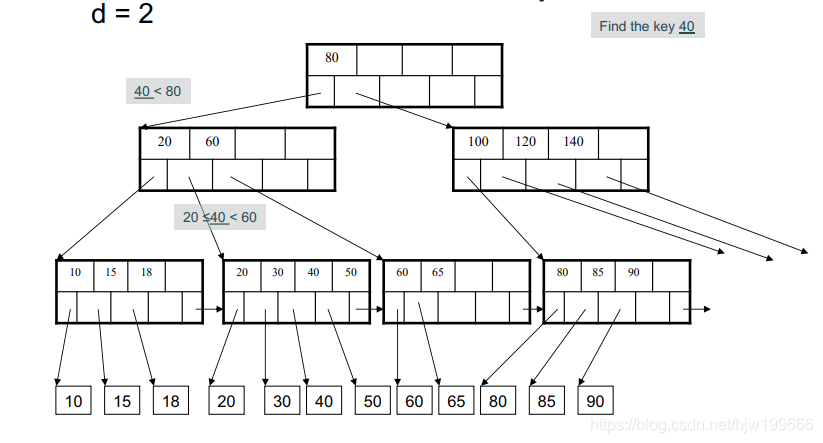 d = 2

Find the key 40

80

40 < 80

20 60

100 120 140

20 ≤40 < 60

10 15 18

20 30 40 50

60 65

80 85 90

10 15 18 20 30 40 50 60 65 80 85 90

https://blog.csdn.net/hjw199666