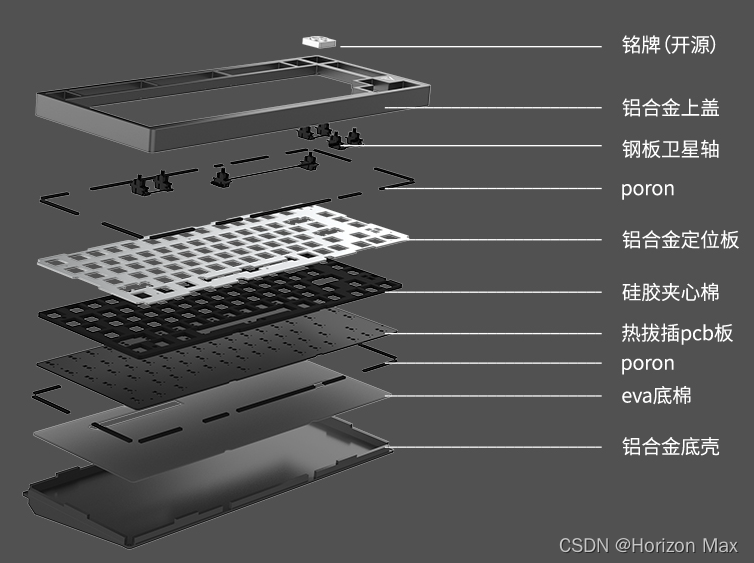 铭牌(开源)
铝合金上盖
钢板卫星轴
poron
铝合金定位板
硅胶夹心棉
热拔插pcb板
poron
eva底棉
铝合金底壳

CSDN @Horizon Max