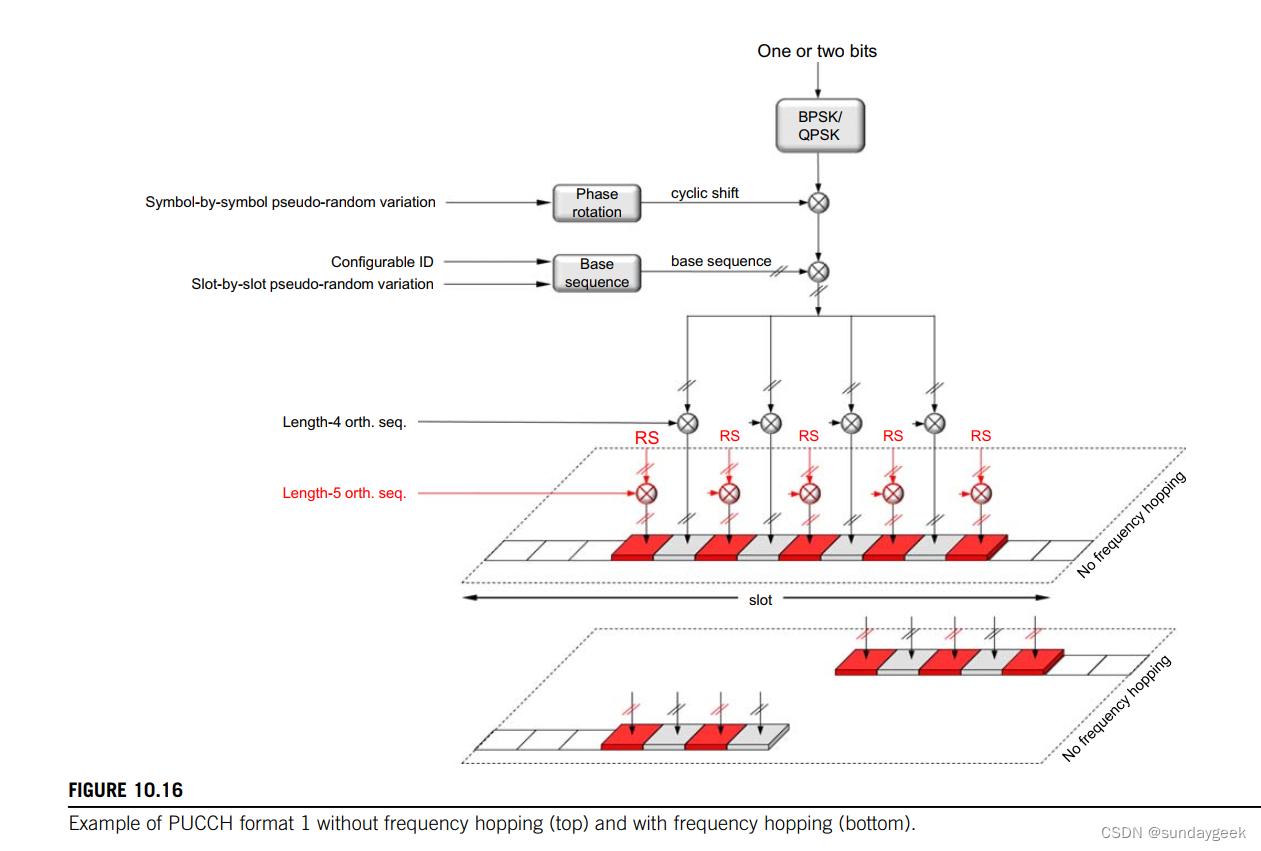 One or two bits

BPSK/ QPSK

Symbol-by-symbol pseudo-random variation

Phase rotation

cyclic shift

Configurable ID

Slot-by-slot pseudo-random variation

Base sequence

base sequence

Length-4 orth. seq.

RS

RS

RS

RS

RS

Length-5 orth. seq.

No frequency hopping

slot

No frequency hopping

FIGURE 10.16

Example of PUCCH format 1 without frequency hopping (top) and with frequency hopping (bottom).

CSDN @sundaygeek