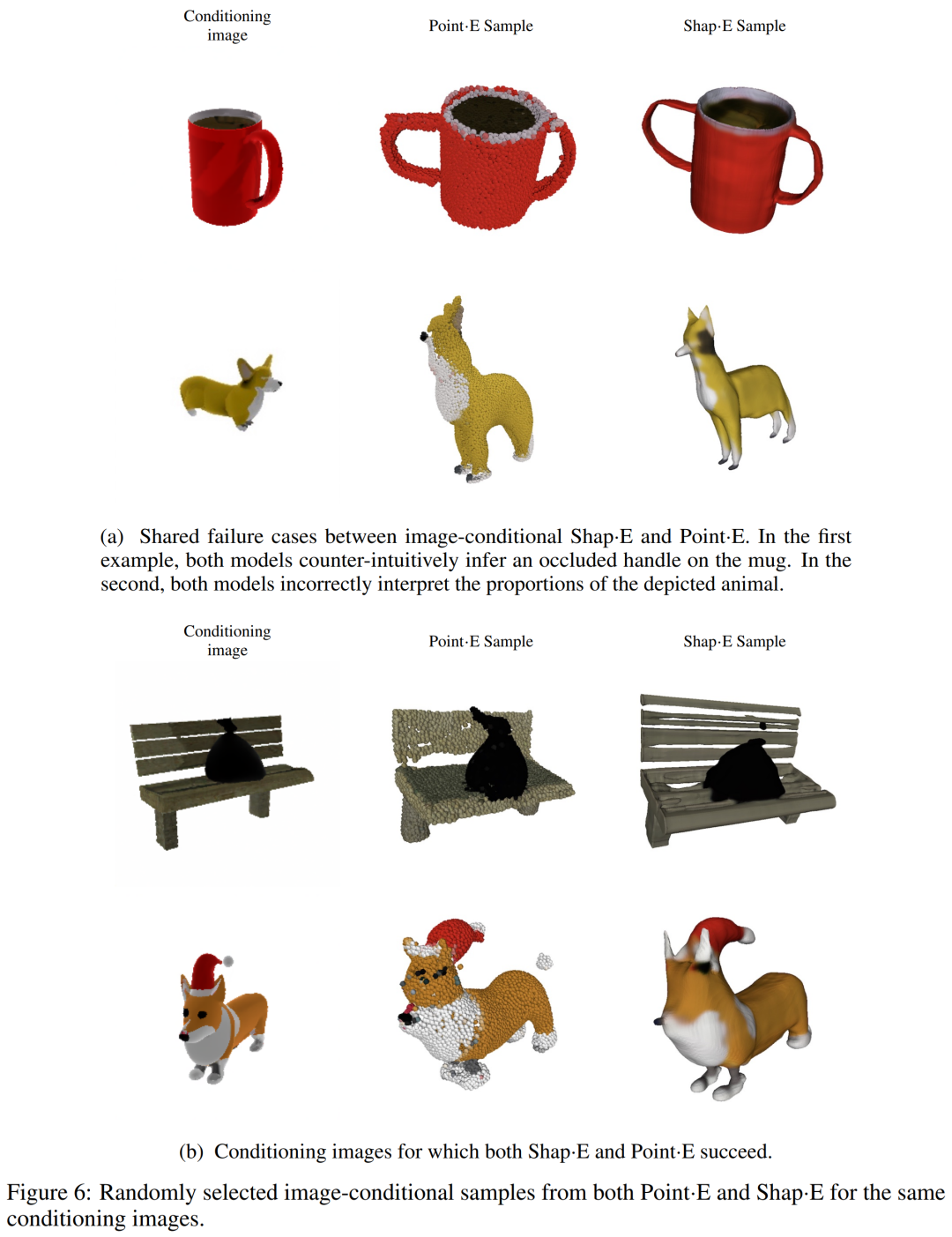 Conditioning image

Point·E Sample

Shap·E Sample

(a) Shared failure cases between image-conditional Shap·E and Point·E. In the first example, both models counter-intuitively infer an occluded handle on the mug. In the second, both models incorrectly interpret the proportions of the depicted animal.

Conditioning image

Point·E Sample

Shap·E Sample

(b) Conditioning images for which both Shap·E and Point·E succeed.

Figure 6: Randomly selected image-conditional samples from both Point·E and Shap·E for the same conditioning images.