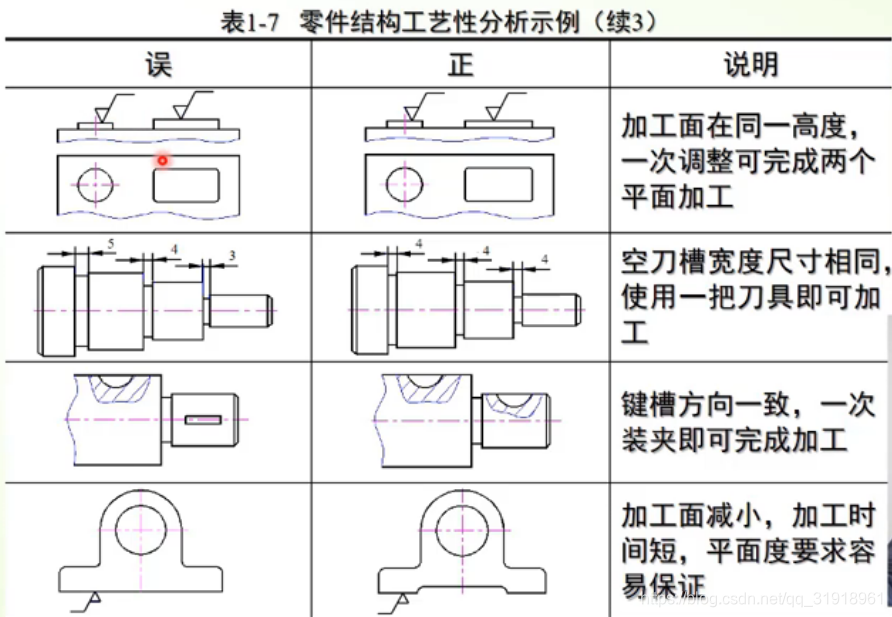 表1-7 零件结构工艺性分析示例（续3）

| 误 | 正 | 说明 |
|---|---|---|
| | | 加工面在同一高度，一次调整可完成两个平面加工 |
| 5 4 3 | 4 4 4 | 空刀槽宽度尺寸相同，使用一把刀具即可加工 |
| | | 键槽方向一致，一次装夹即可完成加工 |
| | | 加工面减小，加工时间短，平面度要求容易保证 |

https://blog.csdn.net/qq_31918961