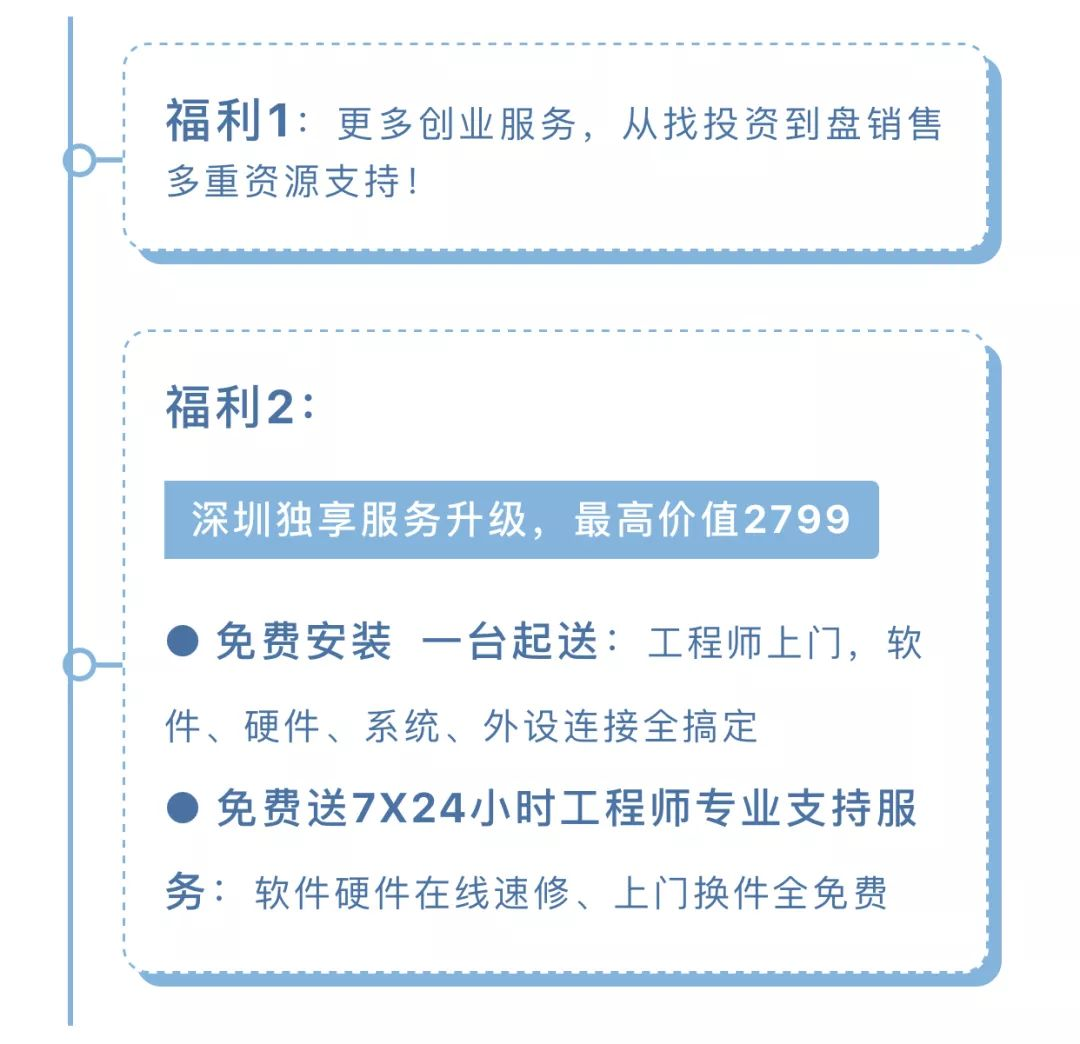 福利1：更多创业服务，从找投资到盘销售多重资源支持！

福利2：

深圳独享服务升级，最高价值2799

• 免费安装 一台起送：工程师上门，软件、硬件、系统、外设连接全搞定

• 免费送7X24小时工程师专业支持服务：软件硬件在线速修、上门换件全免费