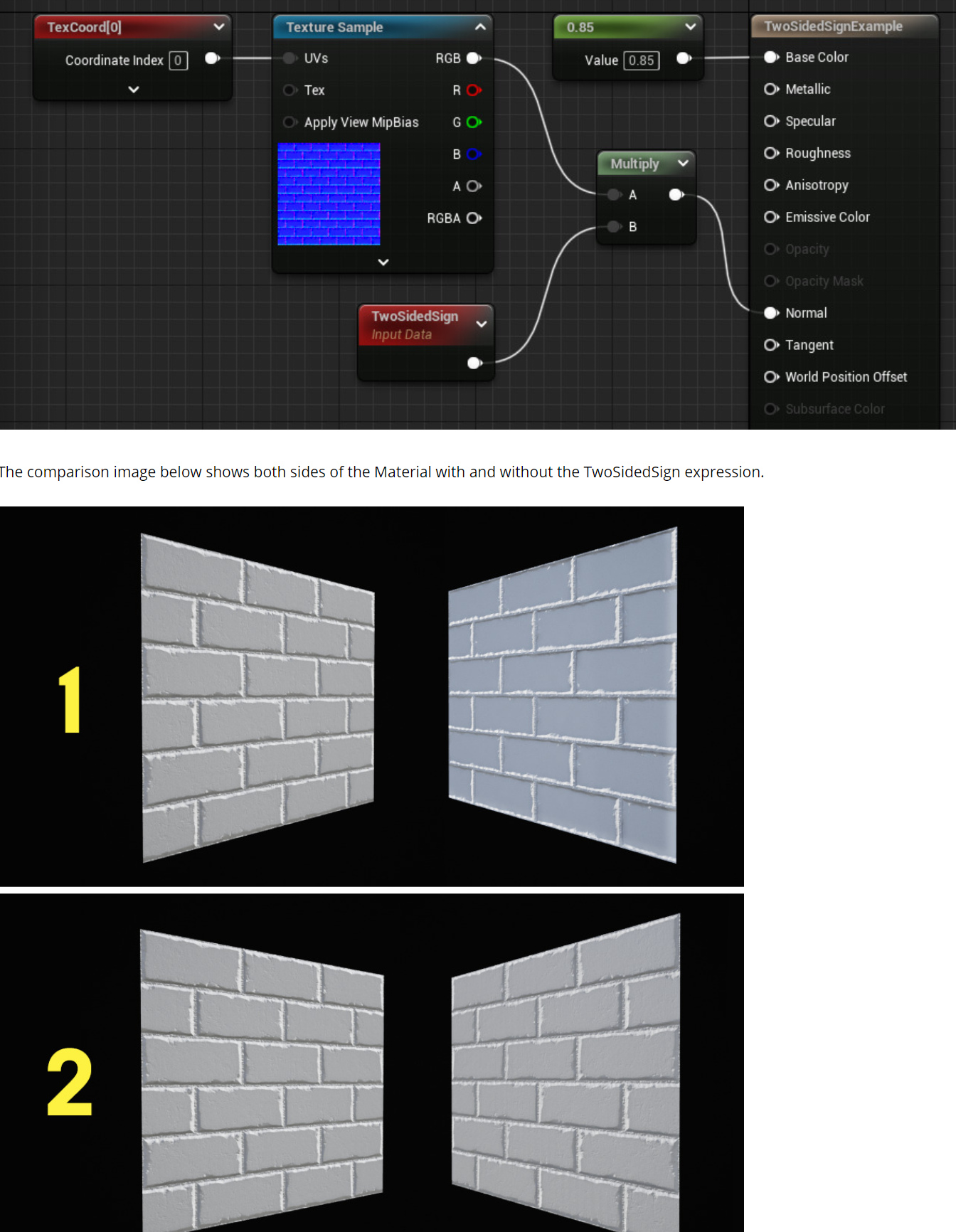 TexCoord[0]

Coordinate Index 0

Texture Sample

UVs

Tex

Apply View MipBias

RGB

R

G

B

A

RGBA

0.85

Value 0.85

Multiply

A

B

TwoSidedSign
Input Data

TwoSidedSignExample

Base Color

Metallic

Specular

Roughness

Anisotropy

Emissive Color

Opacity

Opacity Mask

Normal

Tangent

World Position Offset

Subsurface Color

The comparison image below shows both sides of the Material with and without the TwoSidedSign expression.

1

2