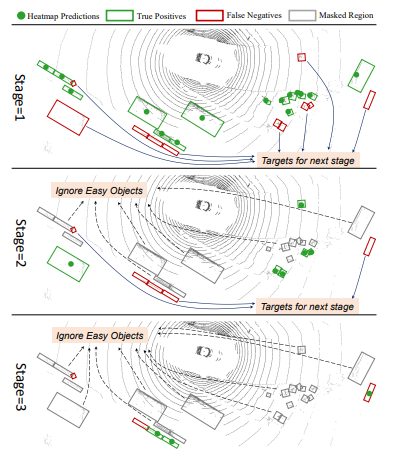 Heatmap Predictions True Positives False Negatives Masked Region

Stage=1

Targets for next stage

Stage=2

Ignore Easy Objects

Targets for next stage

Stage=3

Ignore Easy Objects