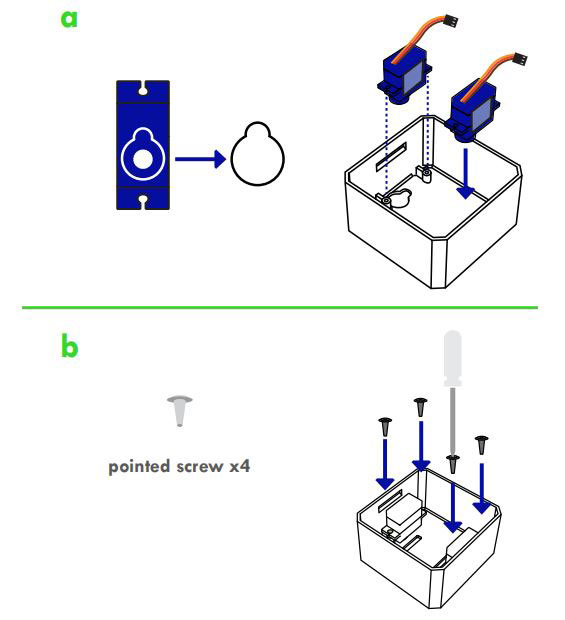 a

b

pointed screw x4