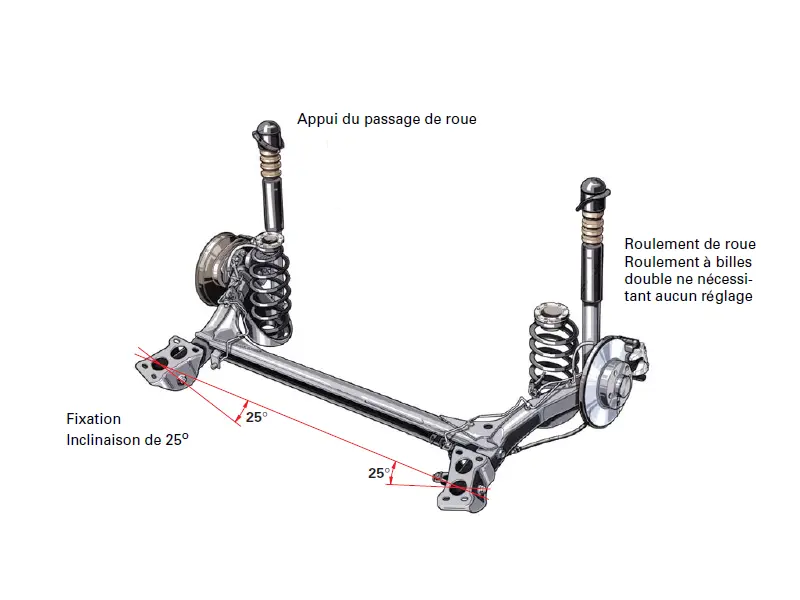 Appui du passage de roue

Roulement de roue
Roulement à billes double ne nécessitant aucun réglage

Fixation
Inclinaison de 25°

25°

25°