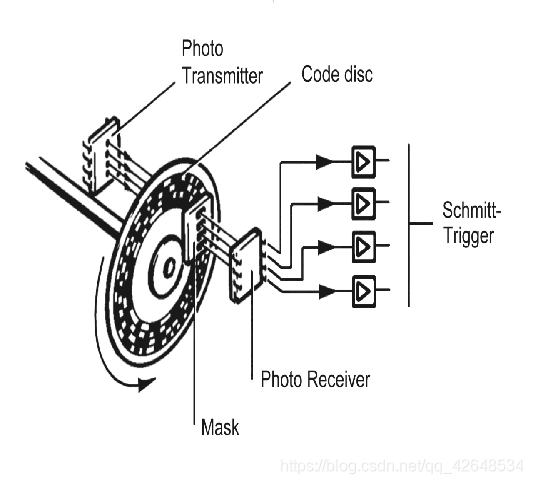 Photo Transmitter

Code disc

Schmitt-Trigger

Photo Receiver

Mask

https://blog.csdn.net/qq_42648534