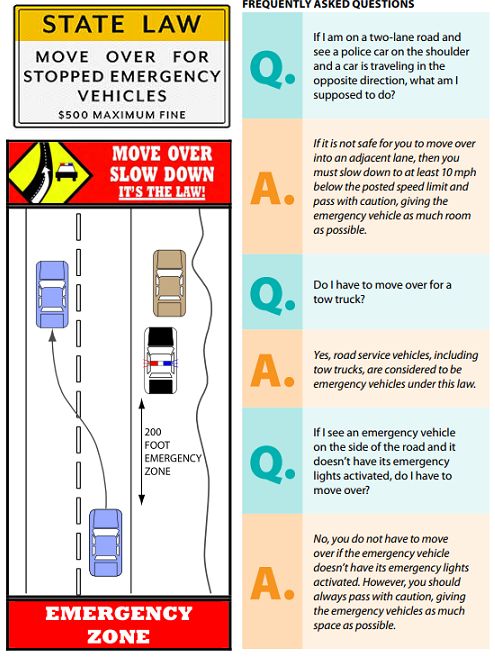 STATE LAW

MOVE OVER FOR STOPPED EMERGENCY VEHICLES

$500 MAXIMUM FINE

MOVE OVER SLOW DOWN IT'S THE LAW!

200 FOOT EMERGENCY ZONE

EMERGENCY ZONE

FREQUENTLY ASKED QUESTIONS

Q. If I am on a two-lane road and see a police car on the shoulder and a car is traveling in the opposite direction, what am I supposed to do?

A. If it is not safe for you to move over into an adjacent lane, then you must slow down to at least 10 mph below the posted speed limit and pass with caution, giving the emergency vehicle as much room as possible.

Q. Do I have to move over for a tow truck?

A. Yes, road service vehicles, including tow trucks, are considered to be emergency vehicles under this law.

Q. If I see an emergency vehicle on the side of the road and it doesn't have its emergency lights activated, do I have to move over?

A. No, you do not have to move over if the emergency vehicle doesn't have its emergency lights activated. However, you should always pass with caution, giving the emergency vehicles as much space as possible.