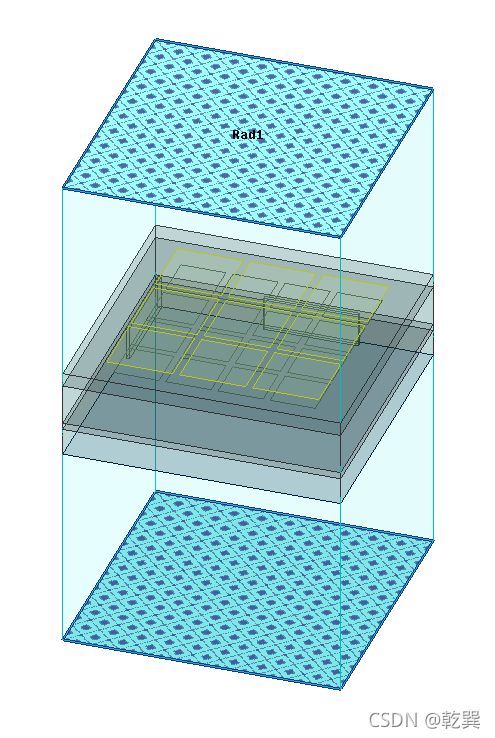 Rad1

CSDN @乾巽